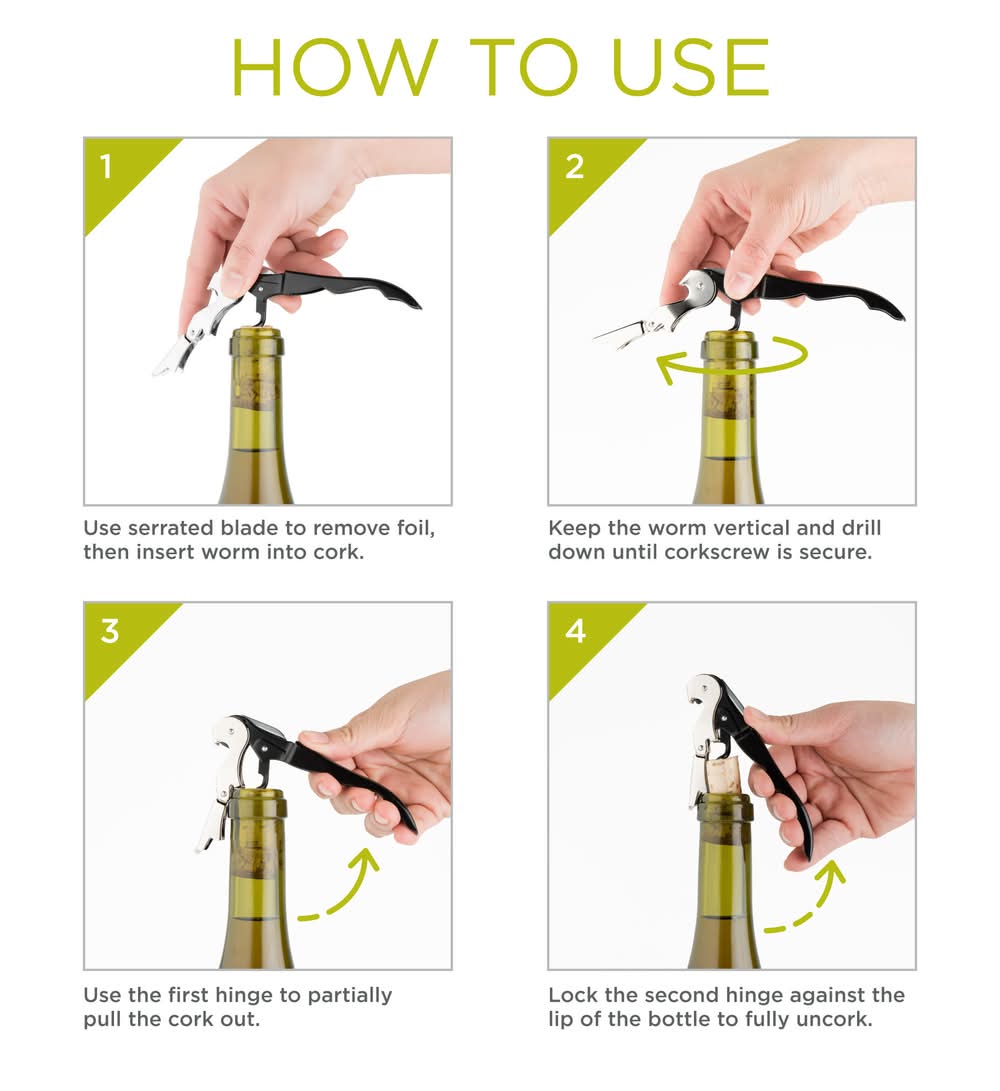 HOW TO USE

1

Use serrated blade to remove foil, then insert worm into cork.

2

Keep the worm vertical and drill down until corkscrew is secure.

3

Use the first hinge to partially pull the cork out.

4

Lock the second hinge against the lip of the bottle to fully uncork.