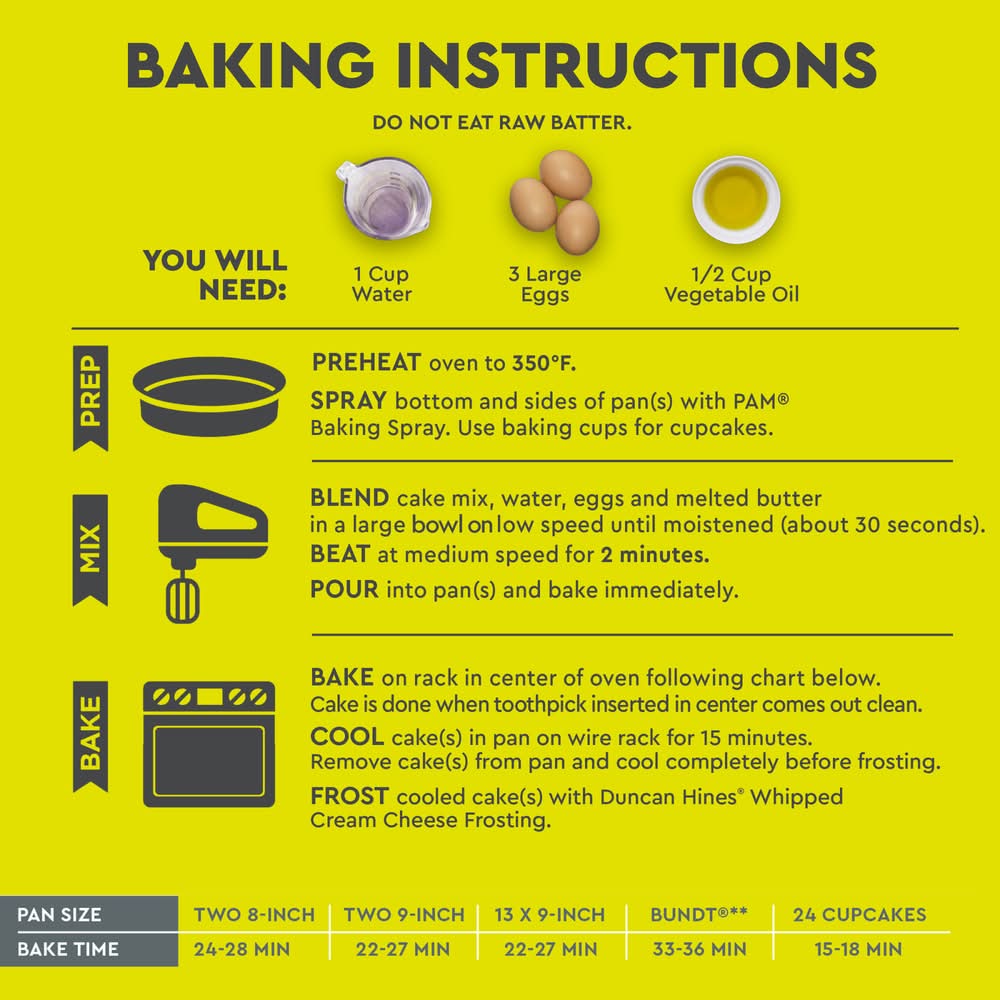 BAKING INSTRUCTIONS

DO NOT EAT RAW BATTER.

YOU WILL NEED:

1 Cup Water

3 Large Eggs

1/2 Cup Vegetable Oil

PREP

PREHEAT oven to 350°F.

SPRAY bottom and sides of pan(s) with PAM® Baking Spray. Use baking cups for cupcakes.

MIX

BLEND cake mix, water, eggs and melted butter in a large bowl on low speed until moistened (about 30 seconds).

BEAT at medium speed for 2 minutes.

POUR into pan(s) and bake immediately.

BAKE

BAKE on rack in center of oven following chart below. Cake is done when toothpick inserted in center comes out clean.

COOL cake(s) in pan on wire rack for 15 minutes. Remove cake(s) from pan and cool completely before frosting.

FROST cooled cake(s) with Duncan Hines® Whipped Cream Cheese Frosting.

| PAN SIZE | TWO 8-INCH | TWO 9-INCH | 13 X 9-INCH | BUNDT®** | 24 CUPCAKES |
|---|---|---|---|---|---|
| BAKE TIME | 24-28 MIN | 22-27 MIN | 22-27 MIN | 33-36 MIN | 15-18 MIN |