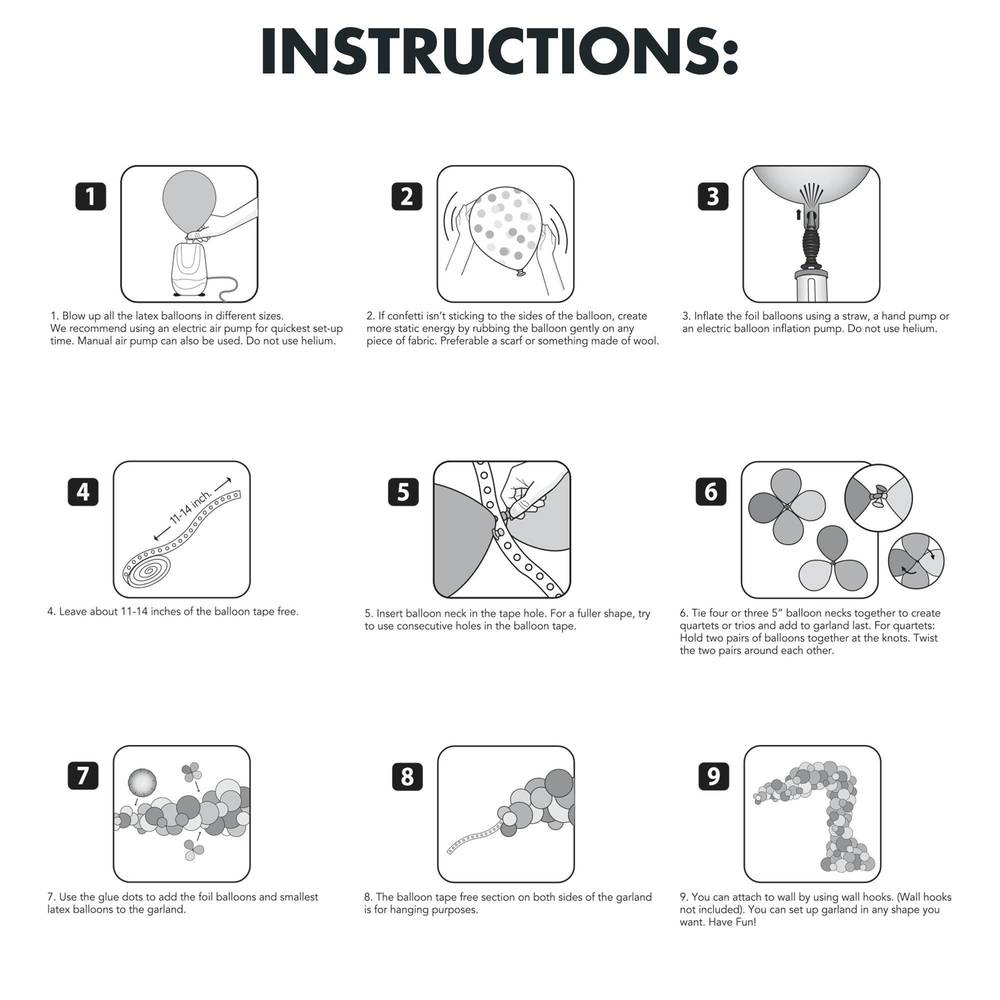 INSTRUCTIONS:

1

1. Blow up all the latex balloons in different sizes. We recommend using an electric air pump for quickest set-up time. Manual air pump can also be used. Do not use helium.

2

2. If confetti isn't sticking to the sides of the balloon, create more static energy by rubbing the balloon gently on any piece of fabric. Preferable a scarf or something made of wool.

3

3. Inflate the foil balloons using a straw, a hand pump or an electric balloon inflation pump. Do not use helium.

4

11-14 inch.

4. Leave about 11-14 inches of the balloon tape free.

5

5. Insert balloon neck in the tape hole. For a fuller shape, try to use consecutive holes in the balloon tape.

6

6. Tie four or three 5" balloon necks together to create quartets or trios and add to garland last. For quartets: Hold two pairs of balloons together at the knots. Twist the two pairs around each other.

7

7. Use the glue dots to add the foil balloons and smallest latex balloons to the garland.

8

8. The balloon tape free section on both sides of the garland is for hanging purposes.

9

9. You can attach to wall by using wall hooks. (Wall hooks not included). You can set up garland in any shape you want. Have Fun!