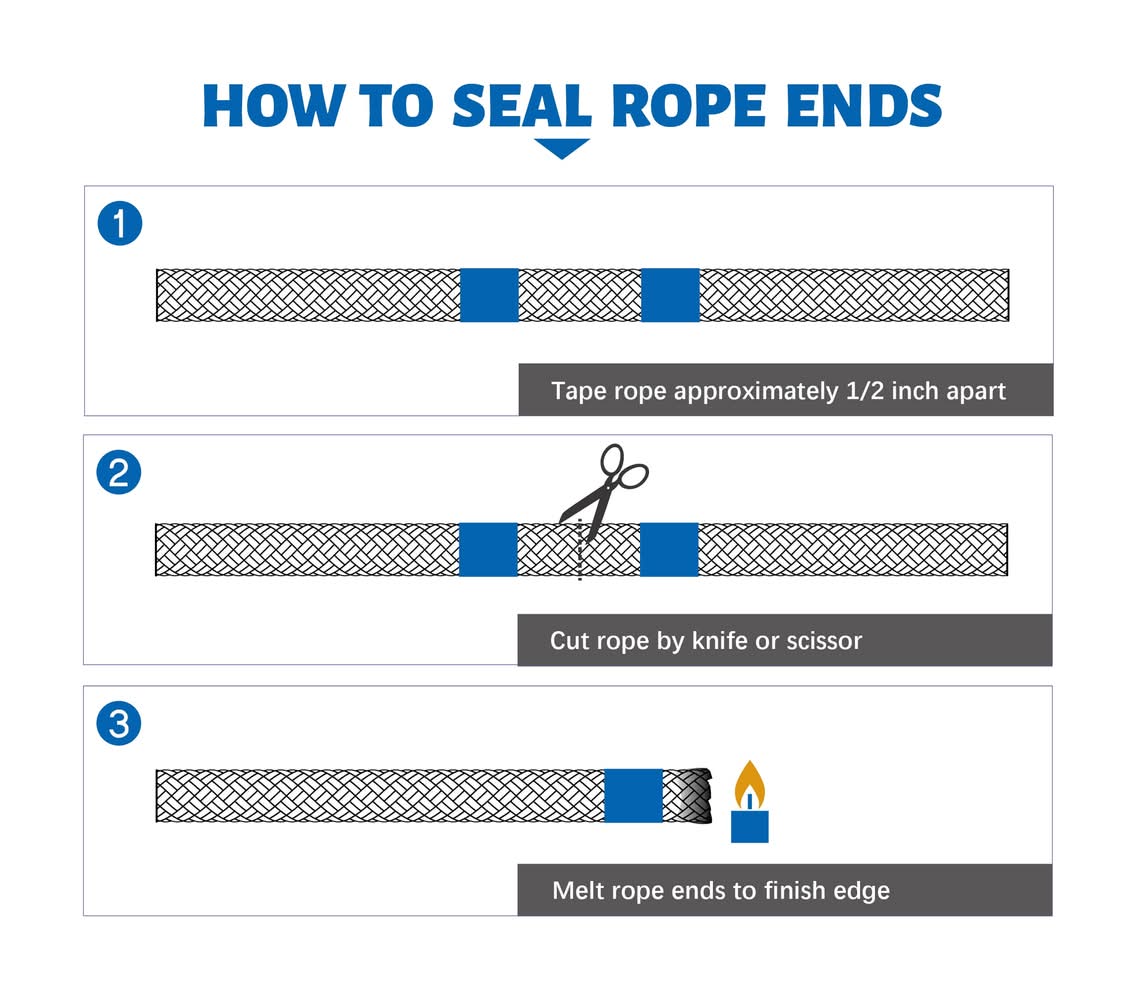 HOW TO SEAL ROPE ENDS

1

Tape rope approximately 1/2 inch apart

2

Cut rope by knife or scissor

3

Melt rope ends to finish edge