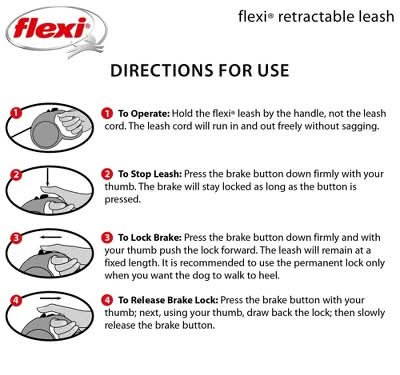 flexi®

flexi® retractable leash

DIRECTIONS FOR USE

1

1 To Operate: Hold the flexi® leash by the handle, not the leash cord. The leash cord will run in and out freely without sagging.

2

2 To Stop Leash: Press the brake button down firmly with your thumb. The brake will stay locked as long as the button is pressed.

3

3 To Lock Brake: Press the brake button down firmly and with your thumb push the lock forward. The leash will remain at a fixed length. It is recommended to use the permanent lock only when you want the dog to walk to heel.

4

4 To Release Brake Lock: Press the brake button with your thumb; next, using your thumb, draw back the lock; then slowly release the brake button.