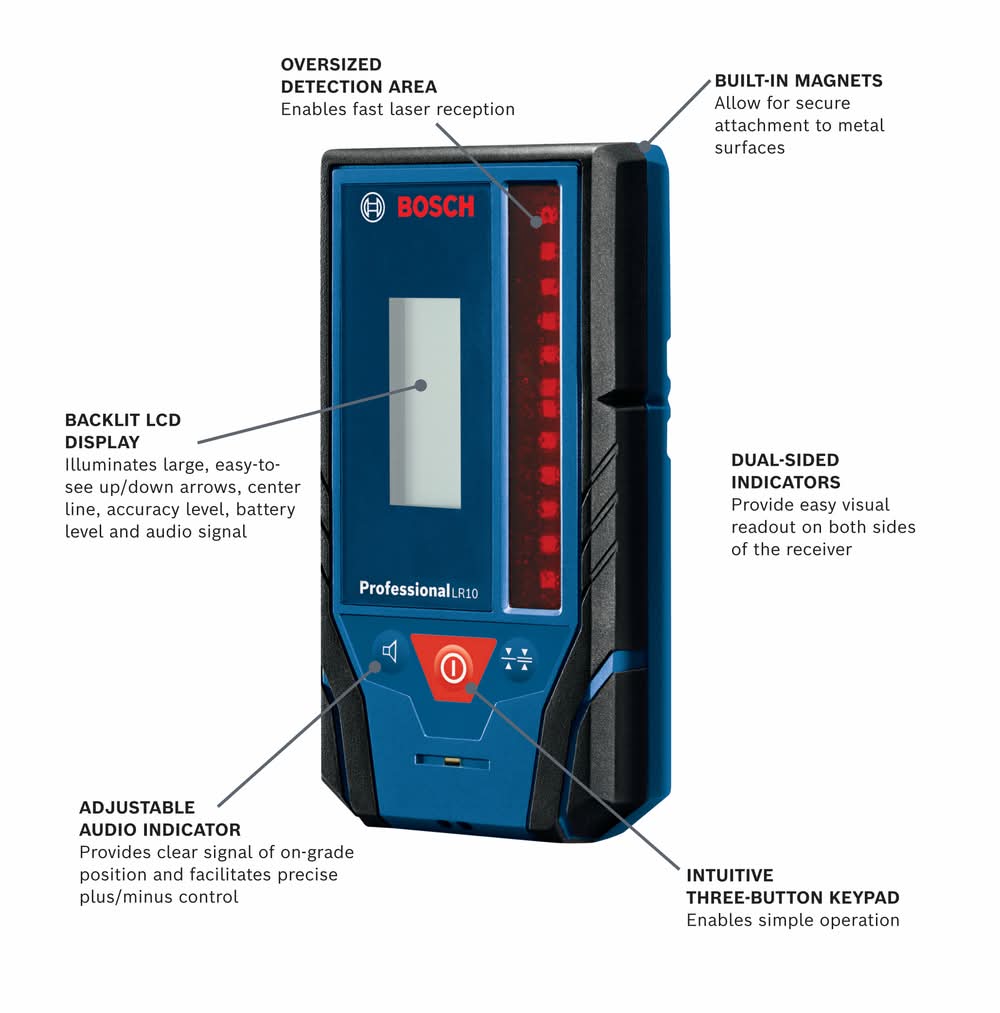 OVERSIZED DETECTION AREA
Enables fast laser reception

BUILT-IN MAGNETS
Allow for secure attachment to metal surfaces

BOSCH

BACKLIT LCD DISPLAY
Illuminates large, easy-to-see up/down arrows, center line, accuracy level, battery level and audio signal

DUAL-SIDED INDICATORS
Provide easy visual readout on both sides of the receiver

Professional LR10

ADJUSTABLE AUDIO INDICATOR
Provides clear signal of on-grade position and facilitates precise plus/minus control

INTUITIVE THREE-BUTTON KEYPAD
Enables simple operation