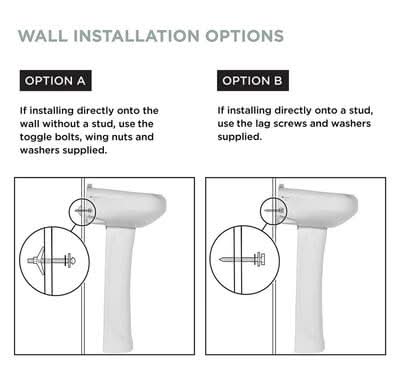 WALL INSTALLATION OPTIONS

OPTION A

If installing directly onto the wall without a stud, use the toggle bolts, wing nuts and washers supplied.

OPTION B

If installing directly onto a stud, use the lag screws and washers supplied.