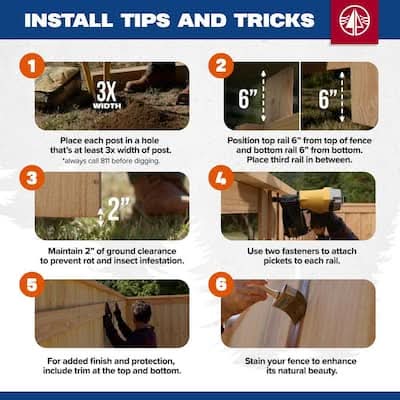 INSTALL TIPS AND TRICKS

1

3X WIDTH

Place each post in a hole that's at least 3x width of post.
*always call 811 before digging.

2

6"

6"

Position top rail 6" from top of fence and bottom rail 6" from bottom. Place third rail in between.

3

2"

Maintain 2" of ground clearance to prevent rot and insect infestation.

4

Use two fasteners to attach pickets to each rail.

5

For added finish and protection, include trim at the top and bottom.

6

Stain your fence to enhance its natural beauty.