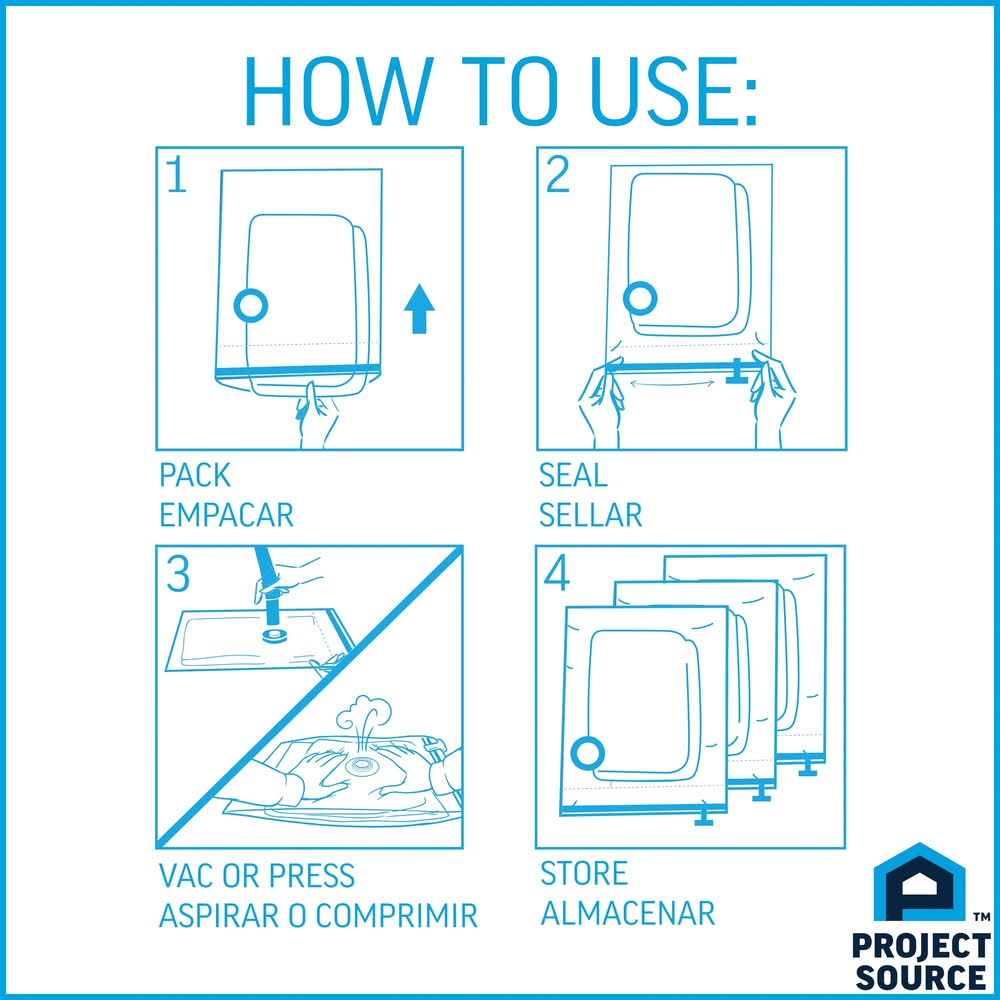 HOW TO USE:

1

PACK
EMPACAR

2

SEAL
SELLAR

3

VAC OR PRESS
ASPIRAR O COMPRIMIR

4

STORE
ALMACENAR

TM
PROJECT SOURCE