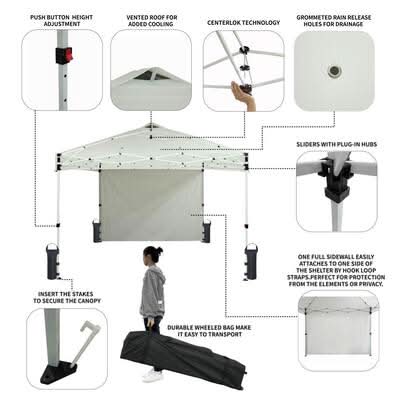 PUSH BUTTON HEIGHT ADJUSTMENT

VENTED ROOF FOR ADDED COOLING

CENTERLOK TECHNOLOGY

GROMMETED RAIN RELEASE HOLES FOR DRAINAGE

SLIDERS WITH PLUG-IN HUBS

ONE FULL SIDEWALL EASILY ATTACHES TO ONE SIDE OF THE SHELTER BY HOOK LOOP STRAPS.PERFECT FOR PROTECTION FROM THE ELEMENTS OR PRIVACY.

INSERT THE STAKES TO SECURE THE CANOPY

DURABLE WHEELED BAG MAKE IT EASY TO TRANSPORT