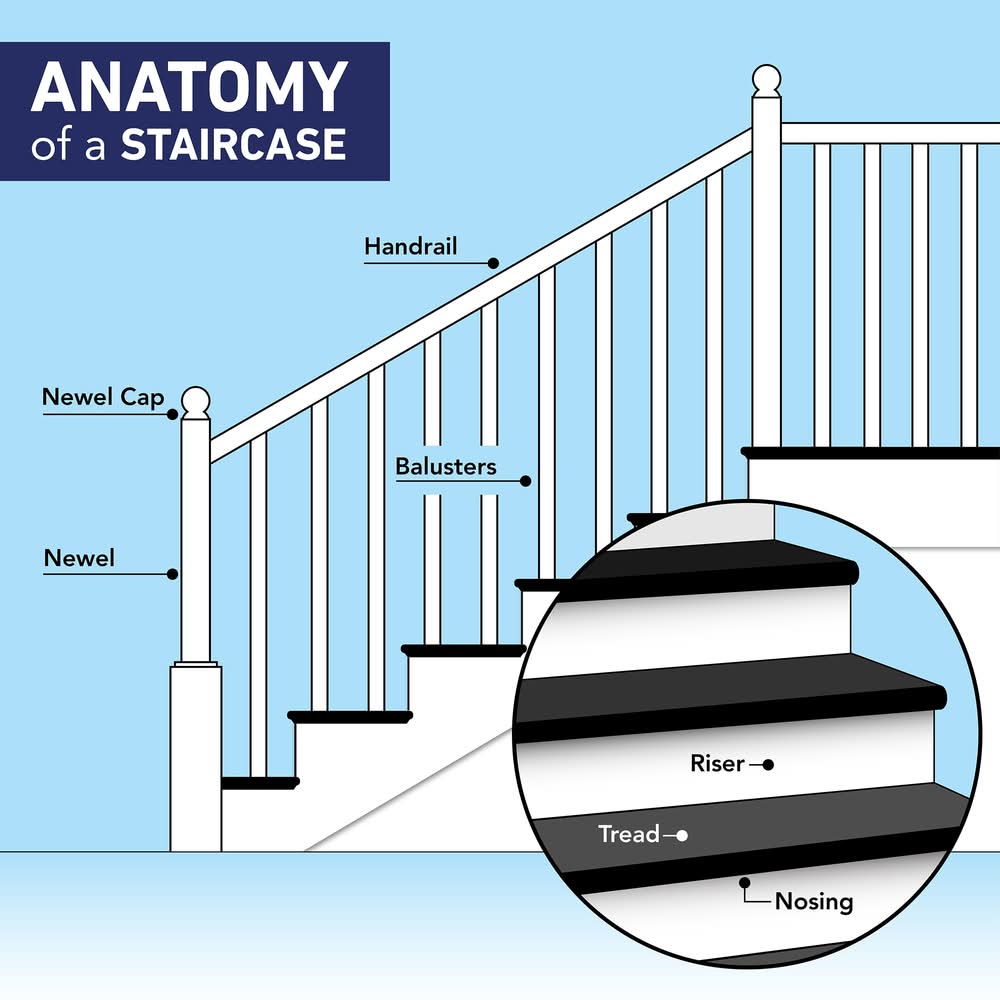 ANATOMY
of a STAIRCASE

Handrail

Newel Cap

Balusters

Newel

Riser

Tread

Nosing