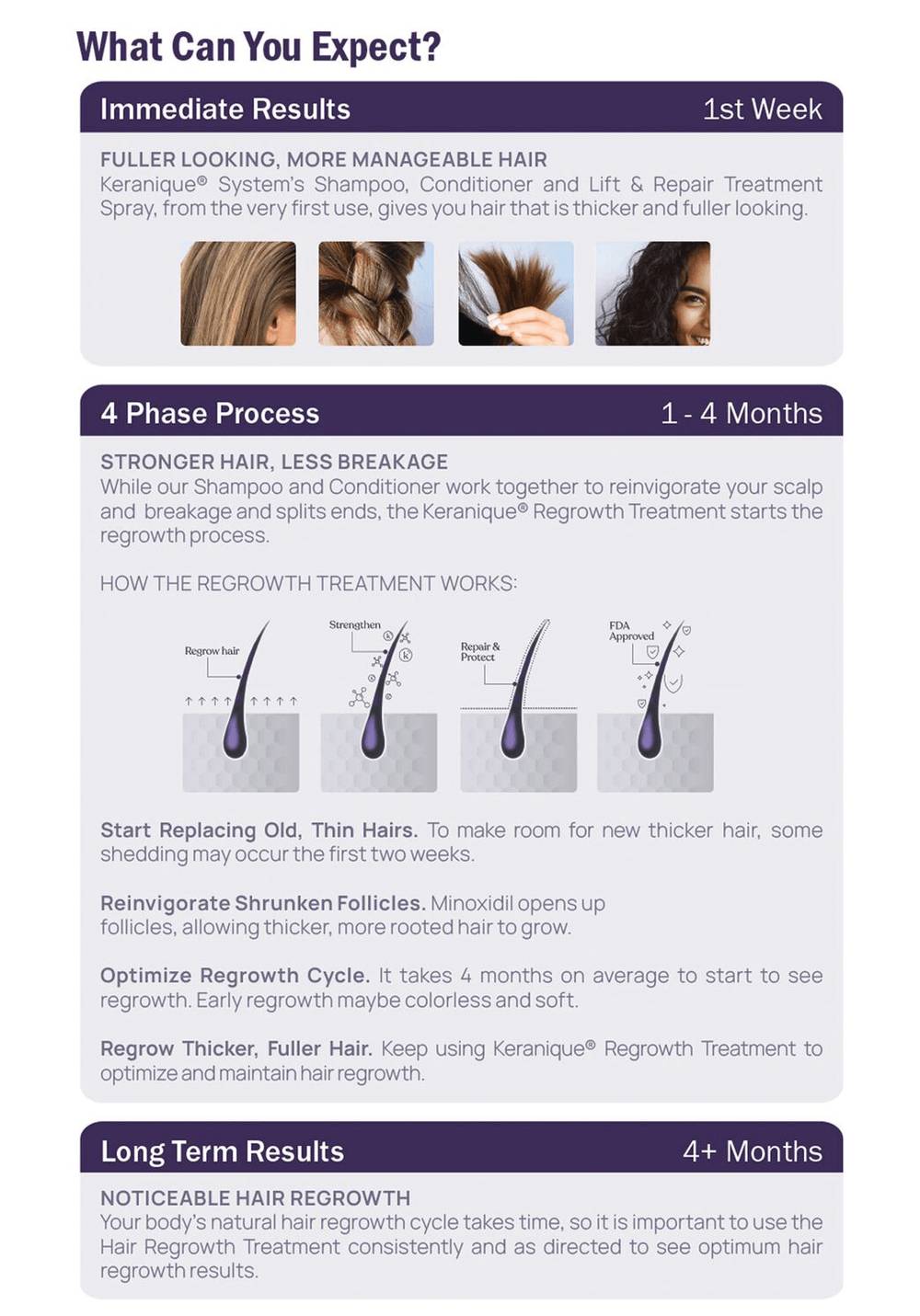 What Can You Expect?

Immediate Results

1st Week

FULLER LOOKING, MORE MANAGEABLE HAIR
Keranique® System's Shampoo, Conditioner and Lift & Repair Treatment Spray, from the very first use, gives you hair that is thicker and fuller looking.

4 Phase Process

1 - 4 Months

STRONGER HAIR, LESS BREAKAGE
While our Shampoo and Conditioner work together to reinvigorate your scalp and breakage and splits ends, the Keranique® Regrowth Treatment starts the regrowth process.

HOW THE REGROWTH TREATMENT WORKS:

Regrow hair

Strengthen

Repair & Protect

FDA Approved

Start Replacing Old, Thin Hairs. To make room for new thicker hair, some shedding may occur the first two weeks.

Reinvigorate Shrunken Follicles. Minoxidil opens up follicles, allowing thicker, more rooted hair to grow.

Optimize Regrowth Cycle. It takes 4 months on average to start to see regrowth. Early regrowth maybe colorless and soft.

Regrow Thicker, Fuller Hair. Keep using Keranique® Regrowth Treatment to optimize and maintain hair regrowth.

Long Term Results

4+ Months

NOTICEABLE HAIR REGROWTH
Your body's natural hair regrowth cycle takes time, so it is important to use the Hair Regrowth Treatment consistently and as directed to see optimum hair regrowth results.