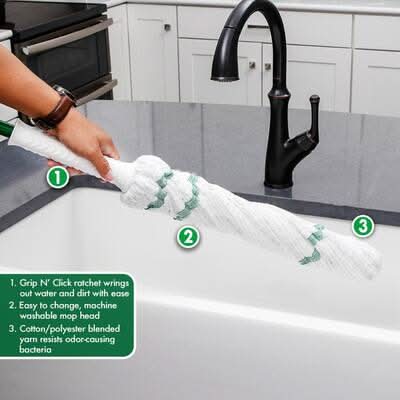 1

2

3

1. Grip N' Click ratchet wrings out water and dirt with ease
2. Easy to change, machine washable mop head
3. Cotton/polyester blended yarn resists odor-causing bacteria