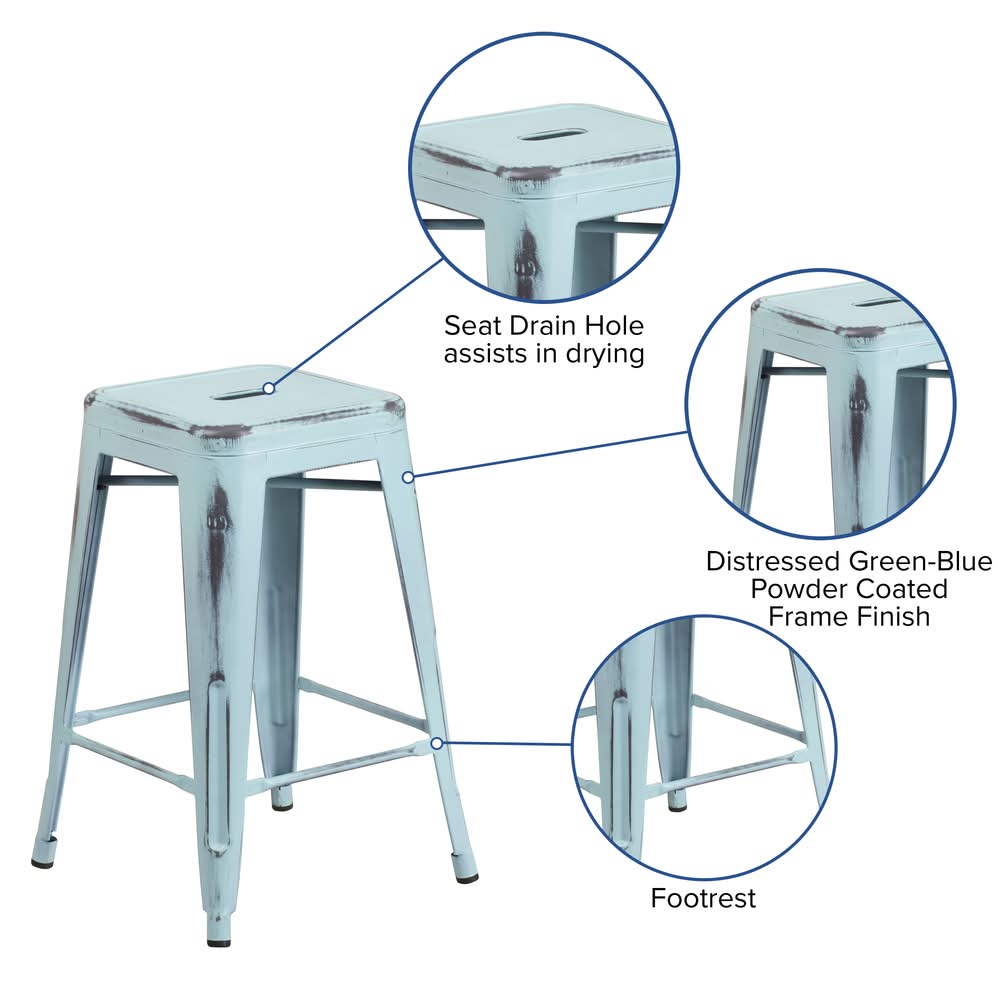 Seat Drain Hole
assists in drying

Distressed Green-Blue
Powder Coated
Frame Finish

Footrest