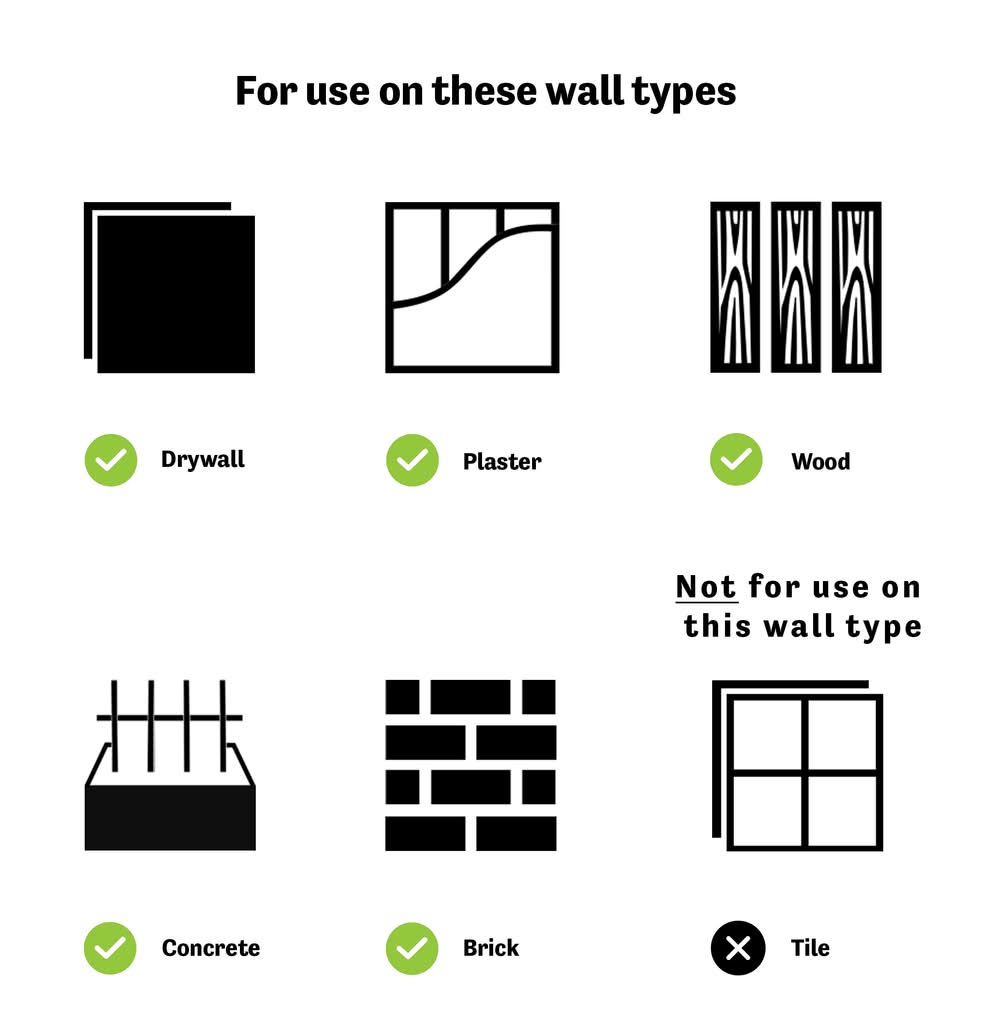 For use on these wall types

Drywall

Plaster

Wood

Not for use on this wall type

Concrete

Brick

Tile