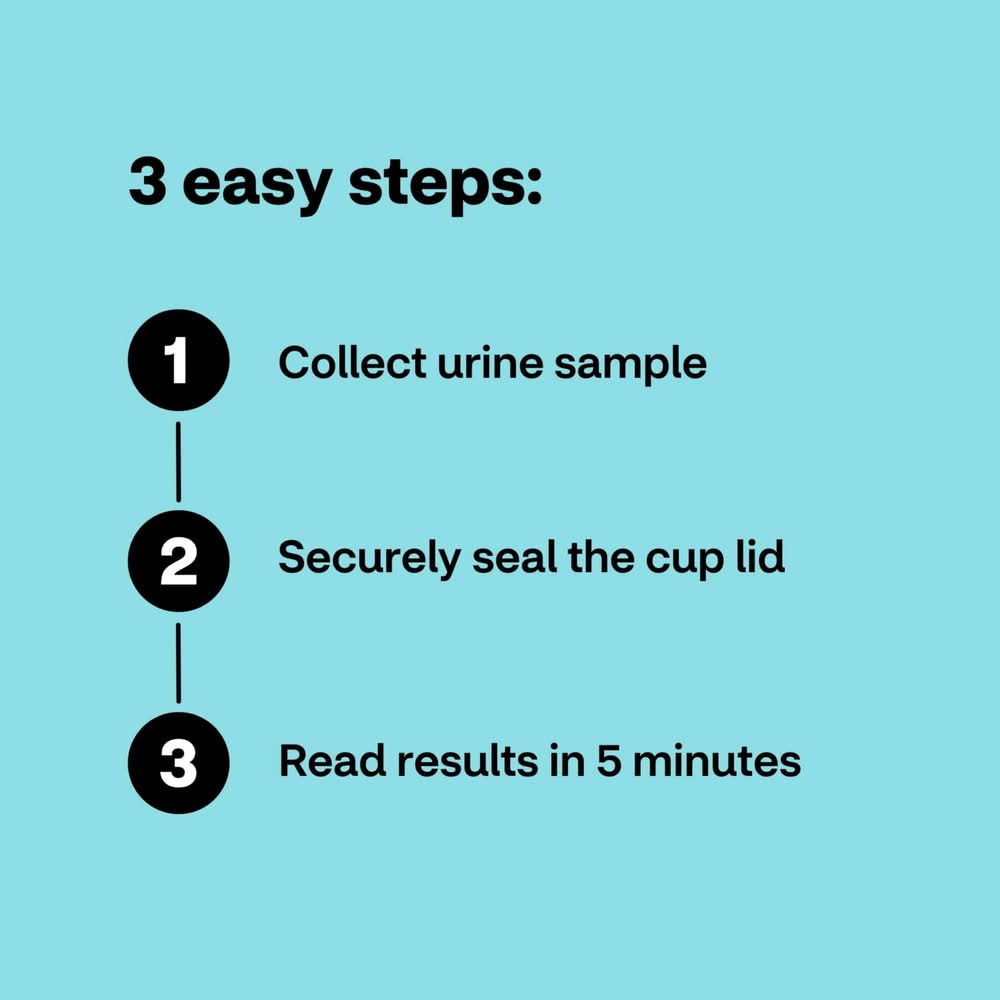 3 easy steps:

1 Collect urine sample

2 Securely seal the cup lid

3 Read results in 5 minutes