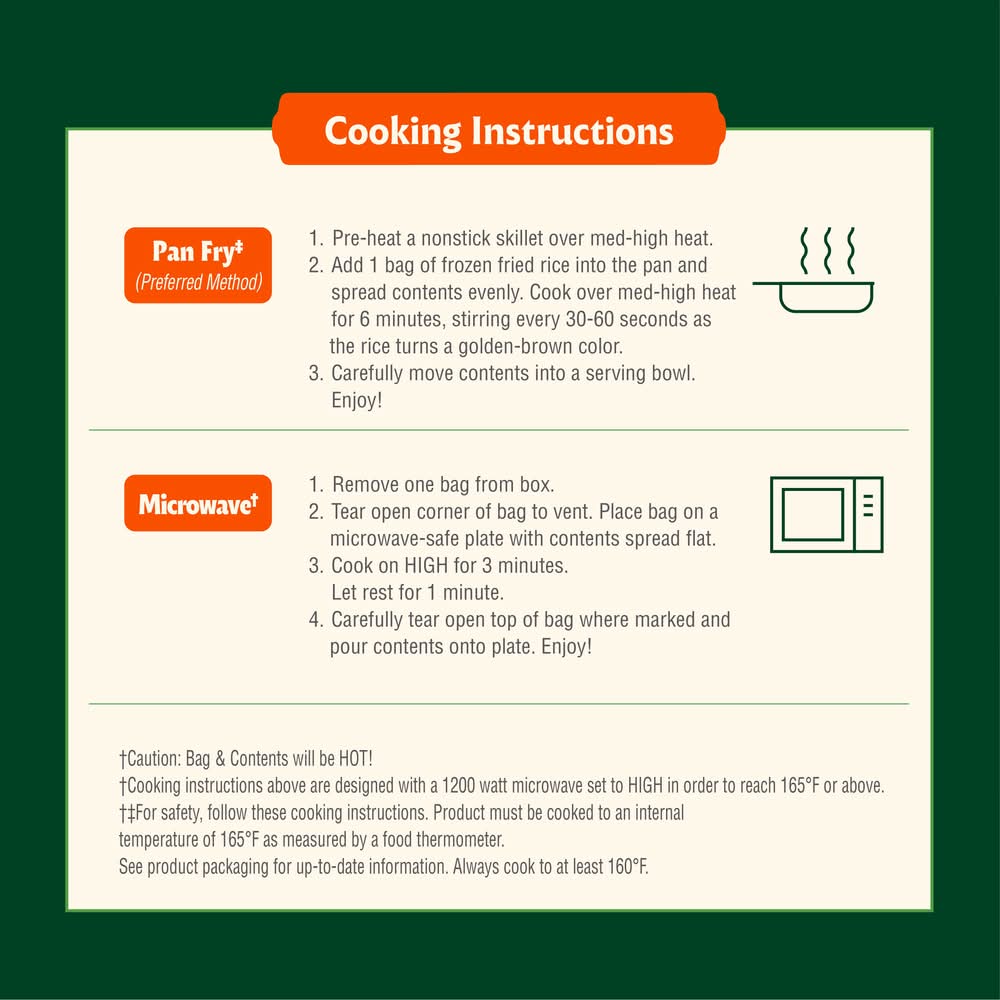 Cooking Instructions

Pan Fry‡
(Preferred Method)

1. Pre-heat a nonstick skillet over med-high heat.
2. Add 1 bag of frozen fried rice into the pan and spread contents evenly. Cook over med-high heat for 6 minutes, stirring every 30-60 seconds as the rice turns a golden-brown color.
3. Carefully move contents into a serving bowl. Enjoy!

Microwave†

1. Remove one bag from box.
2. Tear open corner of bag to vent. Place bag on a microwave-safe plate with contents spread flat.
3. Cook on HIGH for 3 minutes. Let rest for 1 minute.
4. Carefully tear open top of bag where marked and pour contents onto plate. Enjoy!

†Caution: Bag & Contents will be HOT!
†Cooking instructions above are designed with a 1200 watt microwave set to HIGH in order to reach 165°F or above.
†‡For safety, follow these cooking instructions. Product must be cooked to an internal temperature of 165°F as measured by a food thermometer.
See product packaging for up-to-date information. Always cook to at least 160°F.