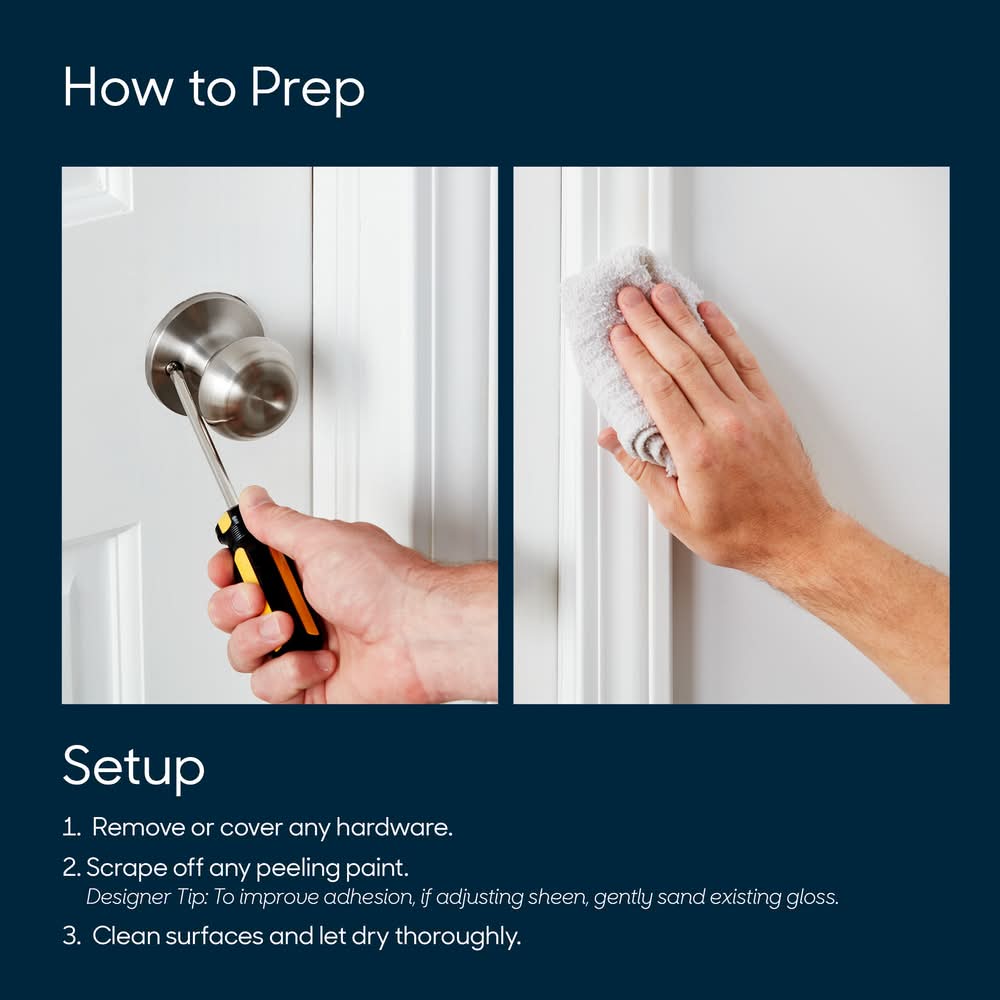 How to Prep

Setup

1. Remove or cover any hardware.

2. Scrape off any peeling paint.
Designer Tip: To improve adhesion, if adjusting sheen, gently sand existing gloss.

3. Clean surfaces and let dry thoroughly.