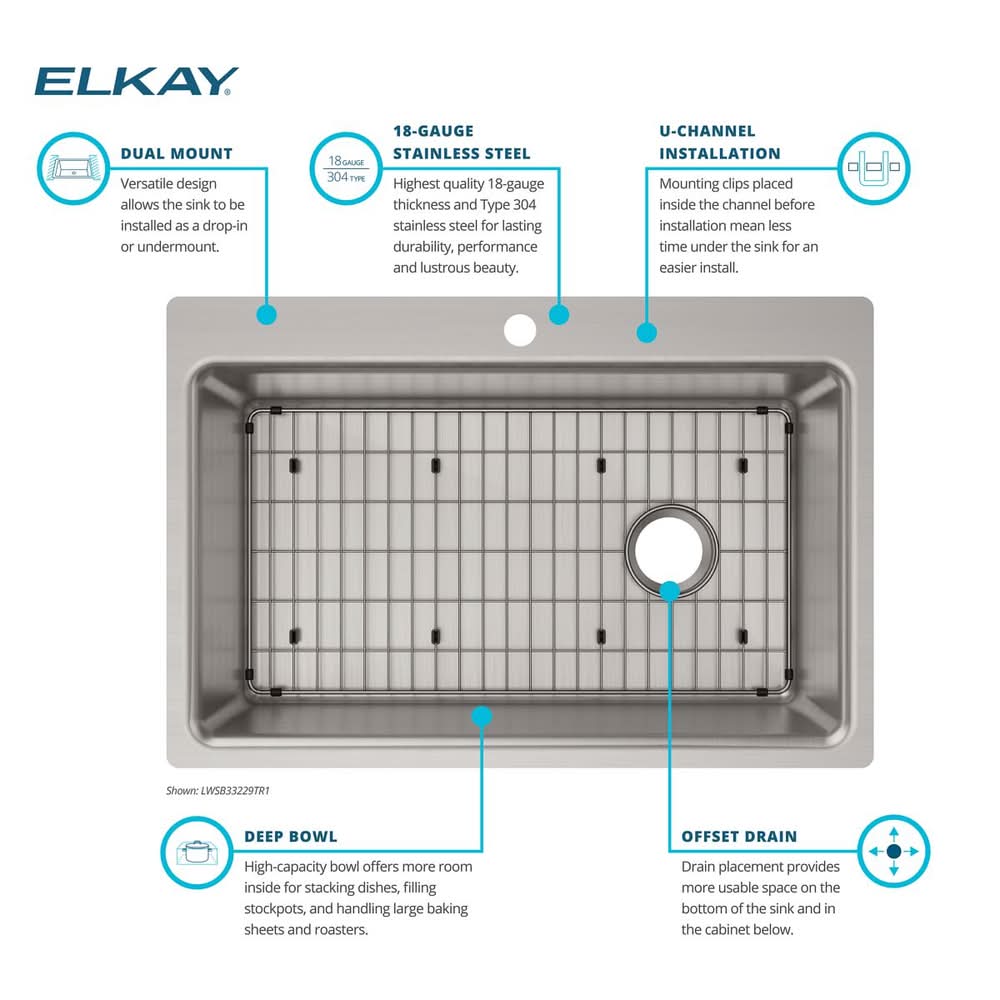 ELKAY

DUAL MOUNT
Versatile design allows the sink to be installed as a drop-in or undermount.

18 GAUGE
304 TYPE

18-GAUGE STAINLESS STEEL
Highest quality 18-gauge thickness and Type 304 stainless steel for lasting durability, performance and lustrous beauty.

U-CHANNEL INSTALLATION
Mounting clips placed inside the channel before installation mean less time under the sink for an easier install.

Shown: LWSB33229TR1

DEEP BOWL
High-capacity bowl offers more room inside for stacking dishes, filling stockpots, and handling large baking sheets and roasters.

OFFSET DRAIN
Drain placement provides more usable space on the bottom of the sink and in the cabinet below.