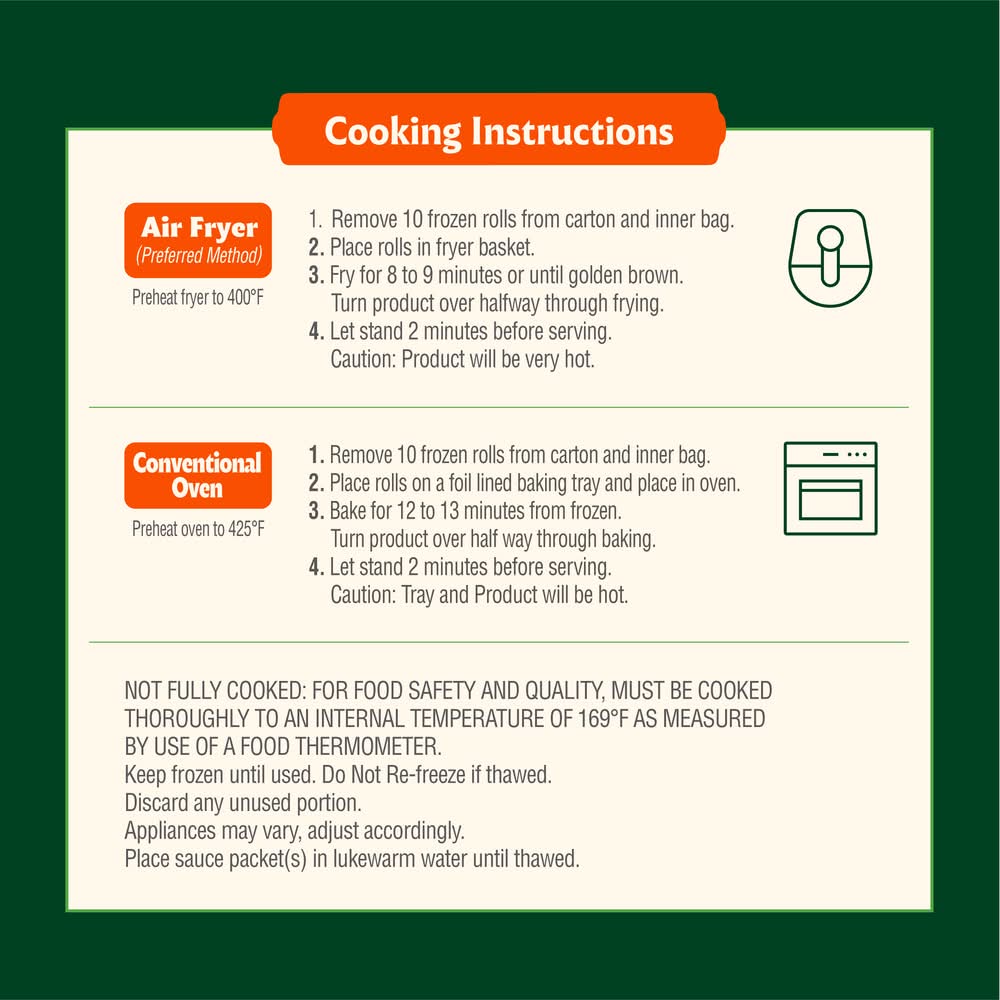 Cooking Instructions

Air Fryer
(Preferred Method)

Preheat fryer to 400°F

1. Remove 10 frozen rolls from carton and inner bag.
2. Place rolls in fryer basket.
3. Fry for 8 to 9 minutes or until golden brown. Turn product over halfway through frying.
4. Let stand 2 minutes before serving. Caution: Product will be very hot.

Conventional Oven

Preheat oven to 425°F

1. Remove 10 frozen rolls from carton and inner bag.
2. Place rolls on a foil lined baking tray and place in oven.
3. Bake for 12 to 13 minutes from frozen. Turn product over half way through baking.
4. Let stand 2 minutes before serving. Caution: Tray and Product will be hot.

NOT FULLY COOKED: FOR FOOD SAFETY AND QUALITY, MUST BE COOKED THOROUGHLY TO AN INTERNAL TEMPERATURE OF 169°F AS MEASURED BY USE OF A FOOD THERMOMETER.
Keep frozen until used. Do Not Re-freeze if thawed.
Discard any unused portion.
Appliances may vary, adjust accordingly.
Place sauce packet(s) in lukewarm water until thawed.