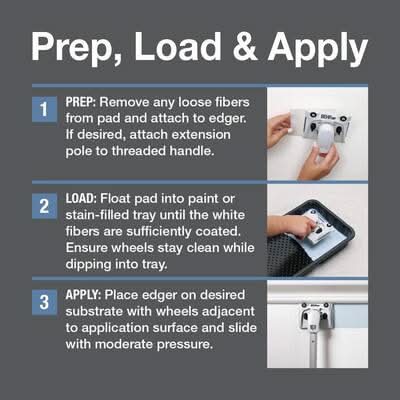 Prep, Load & Apply

1 PREP: Remove any loose fibers from pad and attach to edger. If desired, attach extension pole to threaded handle.

2 LOAD: Float pad into paint or stain-filled tray until the white fibers are sufficiently coated. Ensure wheels stay clean while dipping into tray.

3 APPLY: Place edger on desired substrate with wheels adjacent to application surface and slide with moderate pressure.