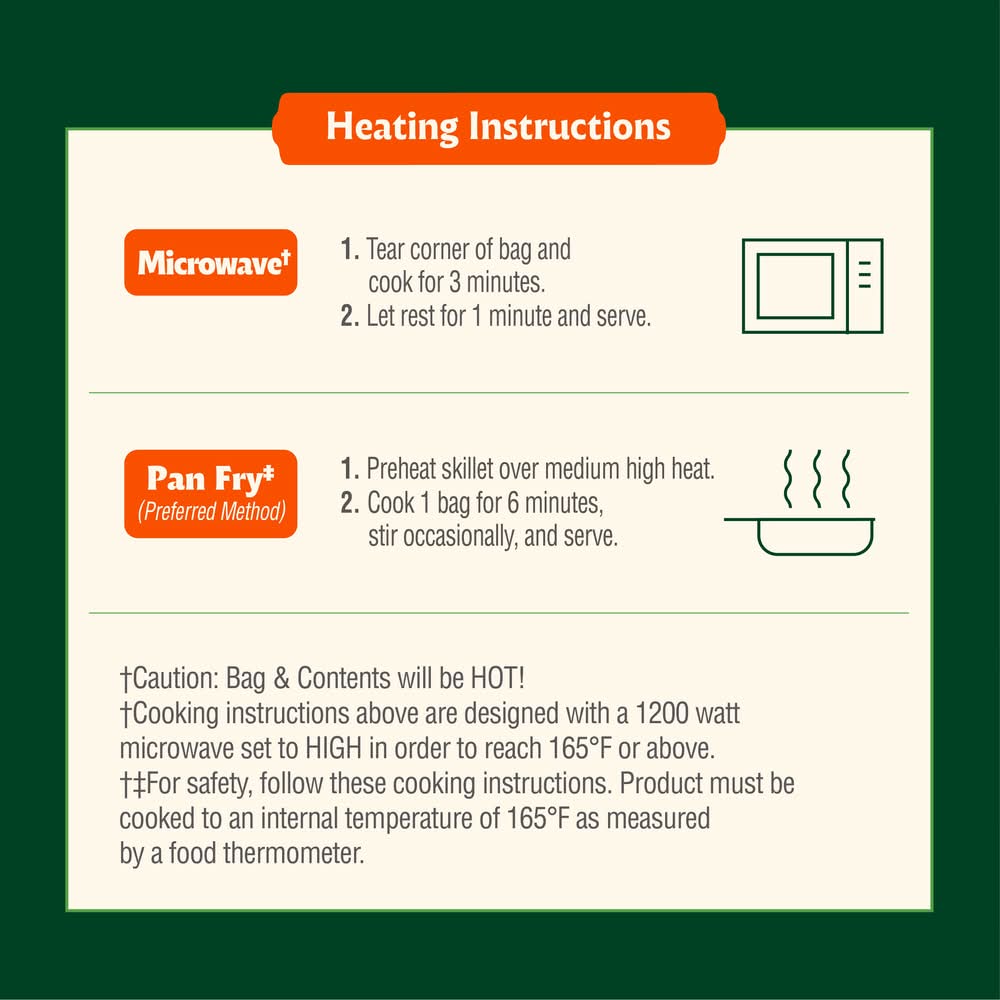 Heating Instructions

Microwave†

1. Tear corner of bag and cook for 3 minutes.
2. Let rest for 1 minute and serve.

Pan Fry‡
(Preferred Method)

1. Preheat skillet over medium high heat.
2. Cook 1 bag for 6 minutes, stir occasionally, and serve.

†Caution: Bag & Contents will be HOT!
†Cooking instructions above are designed with a 1200 watt microwave set to HIGH in order to reach 165°F or above.
†‡For safety, follow these cooking instructions. Product must be cooked to an internal temperature of 165°F as measured by a food thermometer.