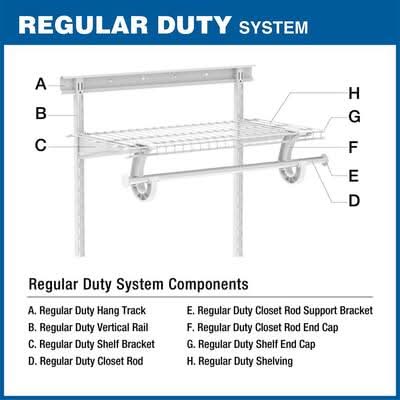 REGULAR DUTY SYSTEM

A
B
C
H
G
F
E
D

Regular Duty System Components

A. Regular Duty Hang Track
B. Regular Duty Vertical Rail
C. Regular Duty Shelf Bracket
D. Regular Duty Closet Rod

E. Regular Duty Closet Rod Support Bracket
F. Regular Duty Closet Rod End Cap
G. Regular Duty Shelf End Cap
H. Regular Duty Shelving