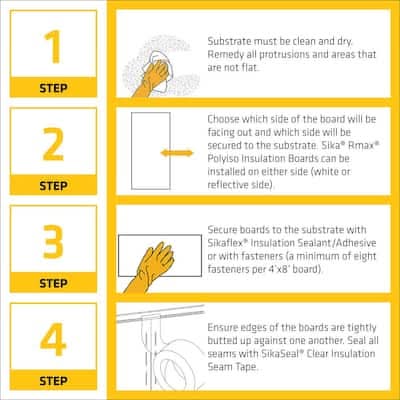 1

STEP

Substrate must be clean and dry. Remedy all protrusions and areas that are not flat.

2

STEP

Choose which side of the board will be facing out and which side will be secured to the substrate. Sika® Rmax® Polyiso Insulation Boards can be installed on either side (white or reflective side).

3

STEP

Secure boards to the substrate with Sikaflex® Insulation Sealant/Adhesive or with fasteners (a minimum of eight fasteners per 4'x8' board).

4

STEP

Ensure edges of the boards are tightly butted up against one another. Seal all seams with SikaSeal® Clear Insulation Seam Tape.