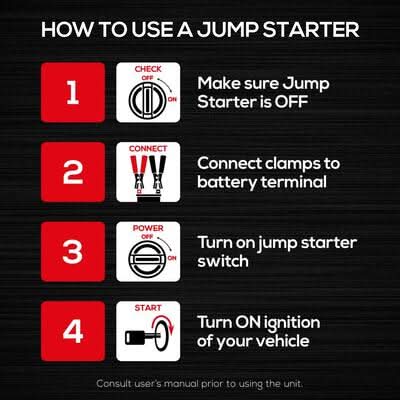 HOW TO USE A JUMP STARTER

1

CHECK
OFF
ON

Make sure Jump Starter is OFF

2

CONNECT

Connect clamps to battery terminal

3

POWER
OFF
ON

Turn on jump starter switch

4

START

Turn ON ignition of your vehicle

Consult user's manual prior to using the unit.