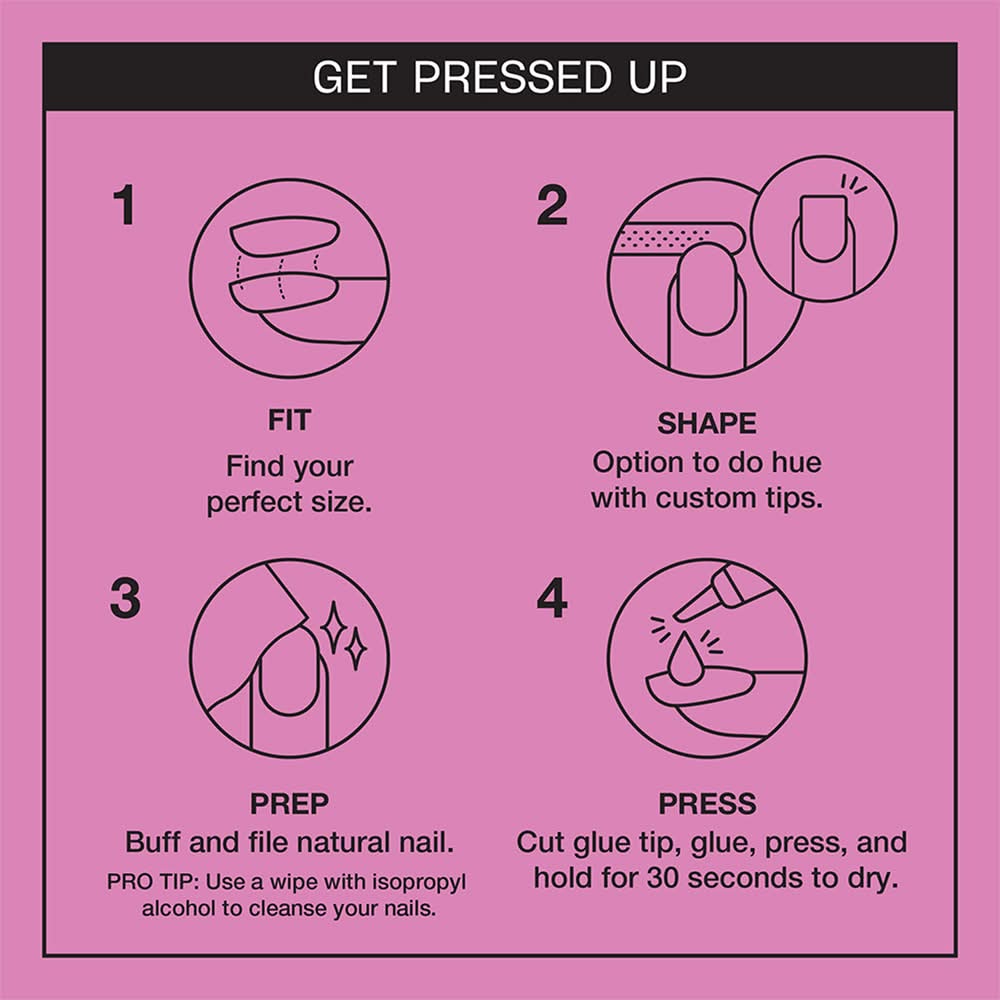 GET PRESSED UP

1

FIT
Find your perfect size.

2

SHAPE
Option to do hue with custom tips.

3

PREP
Buff and file natural nail.
PRO TIP: Use a wipe with isopropyl alcohol to cleanse your nails.

4

PRESS
Cut glue tip, glue, press, and hold for 30 seconds to dry.