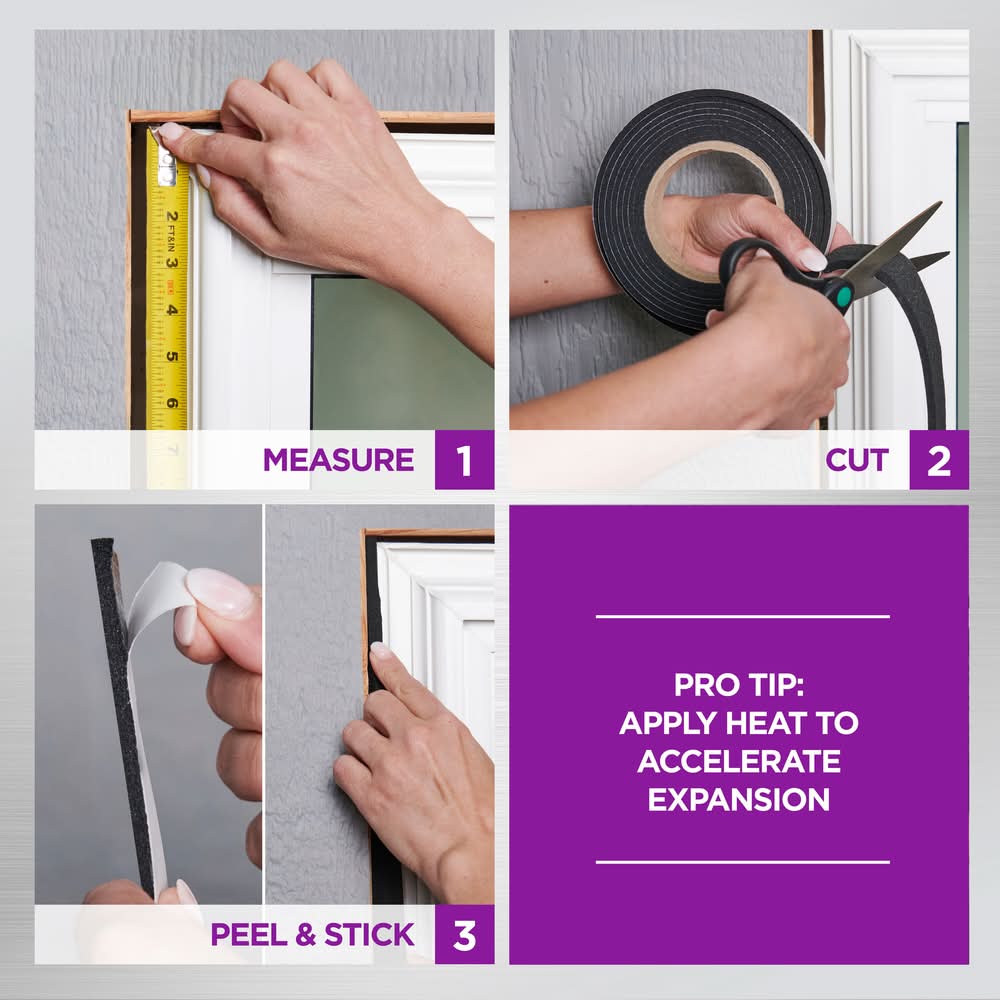 2 FT&IN 3 4 5 6

MEASURE 1

CUT 2

PEEL & STICK 3

PRO TIP:
APPLY HEAT TO ACCELERATE EXPANSION