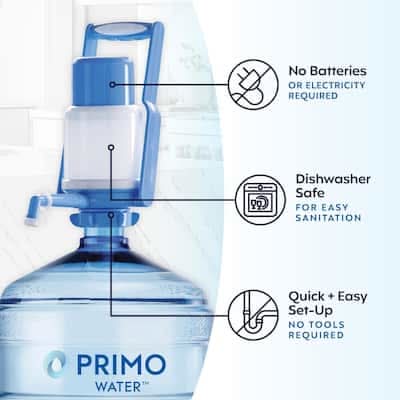 No Batteries
OR ELECTRICITY REQUIRED

Dishwasher Safe
FOR EASY SANITATION

Quick + Easy Set-Up
NO TOOLS REQUIRED

PRIMO
WATER™