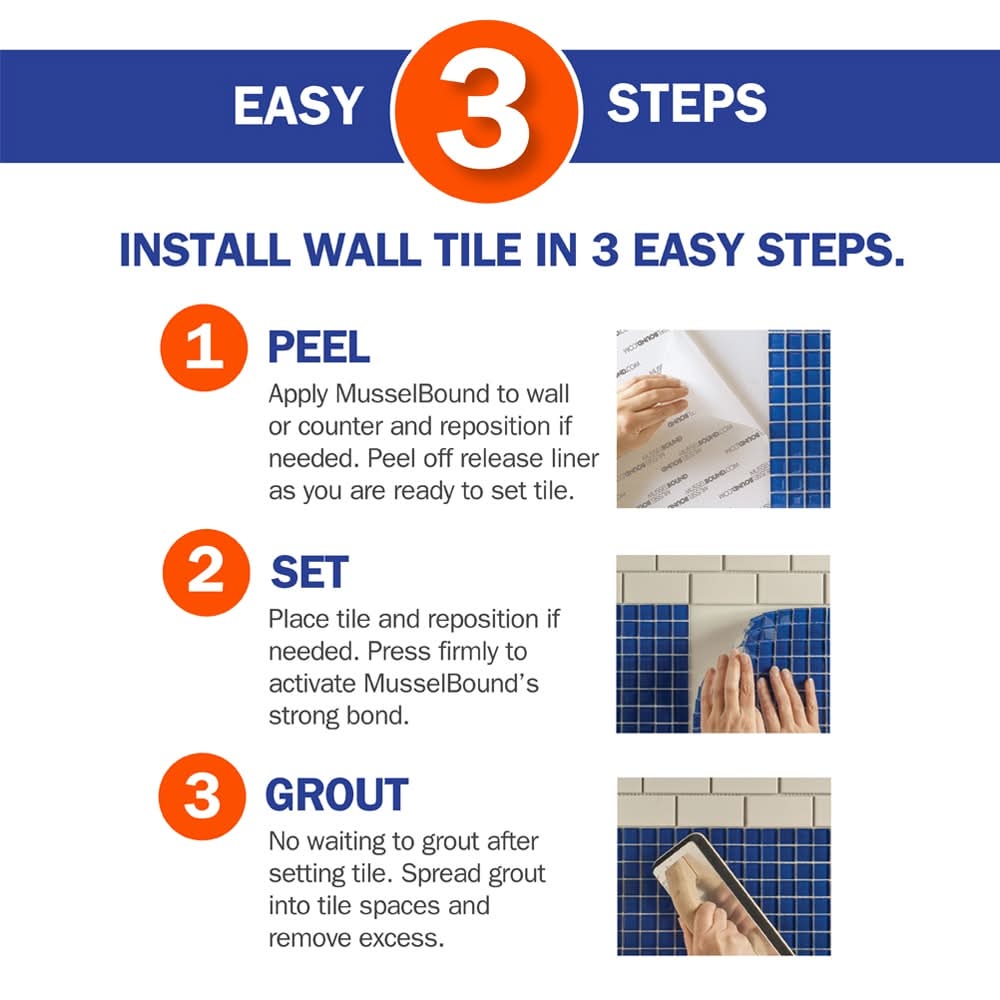 EASY 3 STEPS

INSTALL WALL TILE IN 3 EASY STEPS.

1 PEEL
Apply MusselBound to wall or counter and reposition if needed. Peel off release liner as you are ready to set tile.

2 SET
Place tile and reposition if needed. Press firmly to activate MusselBound's strong bond.

3 GROUT
No waiting to grout after setting tile. Spread grout into tile spaces and remove excess.