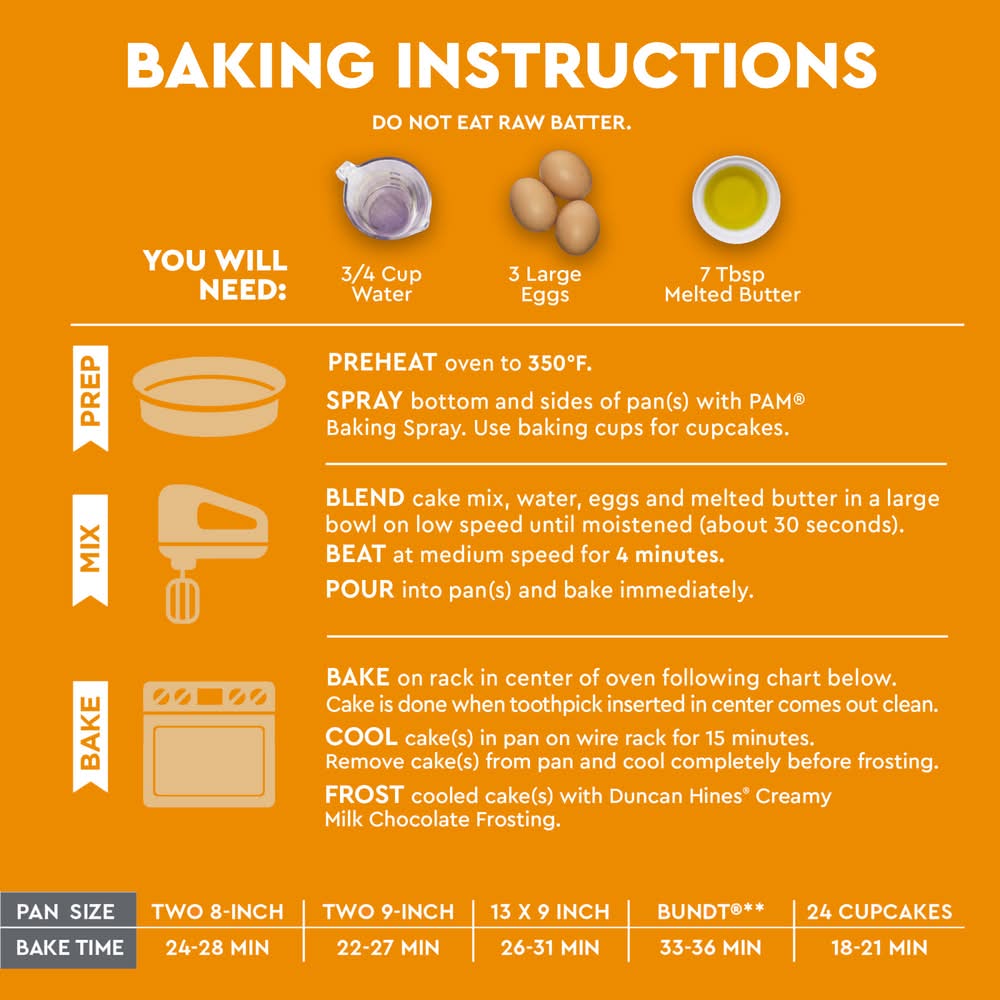 BAKING INSTRUCTIONS

DO NOT EAT RAW BATTER.

YOU WILL NEED:

3/4 Cup Water

3 Large Eggs

7 Tbsp Melted Butter

PREP

PREHEAT oven to 350°F.

SPRAY bottom and sides of pan(s) with PAM® Baking Spray. Use baking cups for cupcakes.

MIX

BLEND cake mix, water, eggs and melted butter in a large bowl on low speed until moistened (about 30 seconds).

BEAT at medium speed for 4 minutes.

POUR into pan(s) and bake immediately.

BAKE

BAKE on rack in center of oven following chart below. Cake is done when toothpick inserted in center comes out clean.

COOL cake(s) in pan on wire rack for 15 minutes. Remove cake(s) from pan and cool completely before frosting.

FROST cooled cake(s) with Duncan Hines® Creamy Milk Chocolate Frosting.

| PAN SIZE | TWO 8-INCH | TWO 9-INCH | 13 X 9 INCH | BUNDT®** | 24 CUPCAKES |
|---|---|---|---|---|---|
| BAKE TIME | 24-28 MIN | 22-27 MIN | 26-31 MIN | 33-36 MIN | 18-21 MIN |