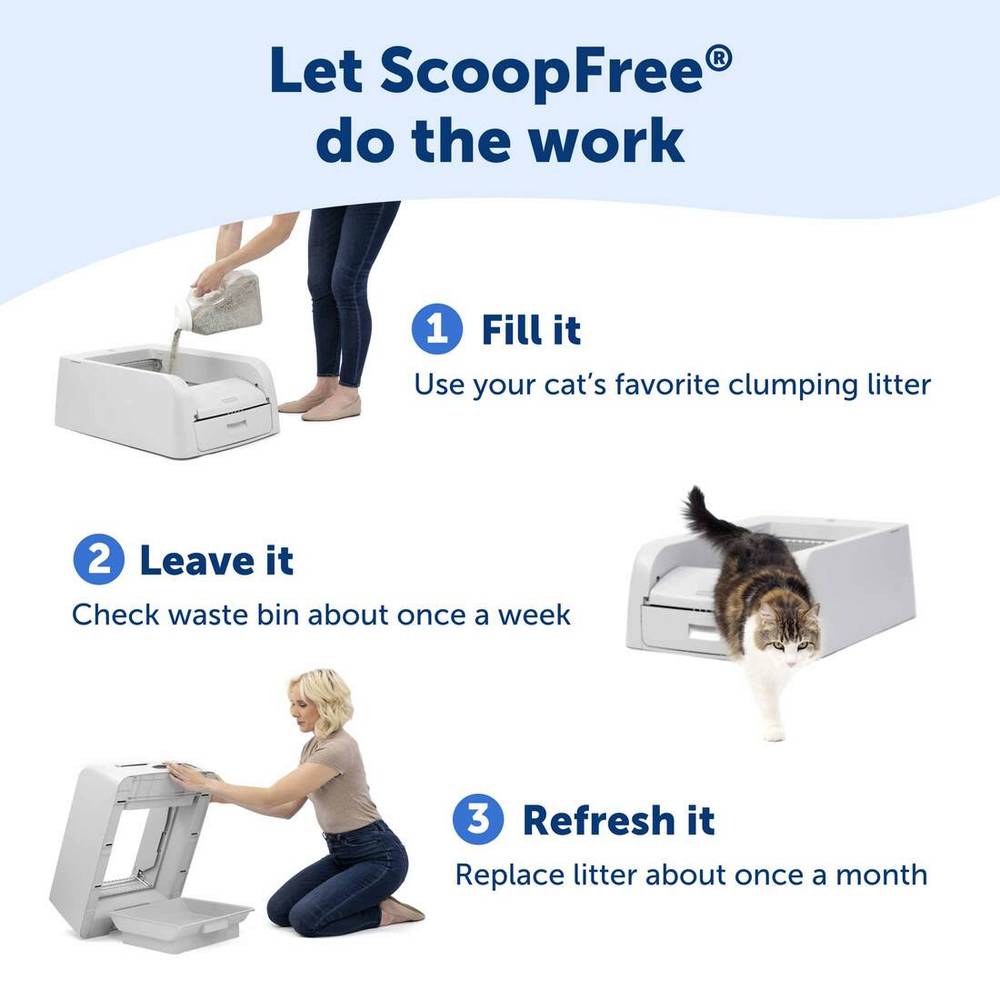 Let ScoopFree® do the work

1 Fill it
Use your cat's favorite clumping litter

2 Leave it
Check waste bin about once a week

3 Refresh it
Replace litter about once a month