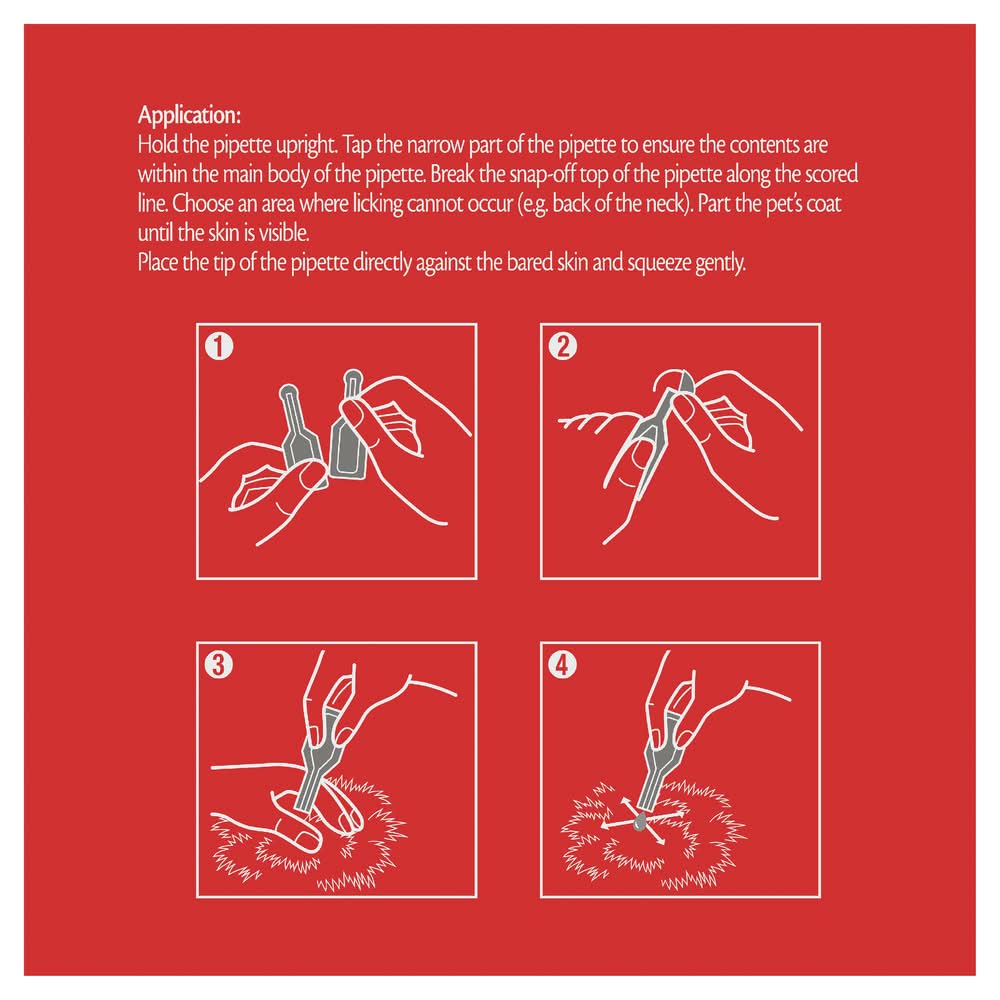 Application:
Hold the pipette upright. Tap the narrow part of the pipette to ensure the contents are within the main body of the pipette. Break the snap-off top of the pipette along the scored line. Choose an area where licking cannot occur (e.g. back of the neck). Part the pet's coat until the skin is visible.
Place the tip of the pipette directly against the bared skin and squeeze gently.

1

2

3

4