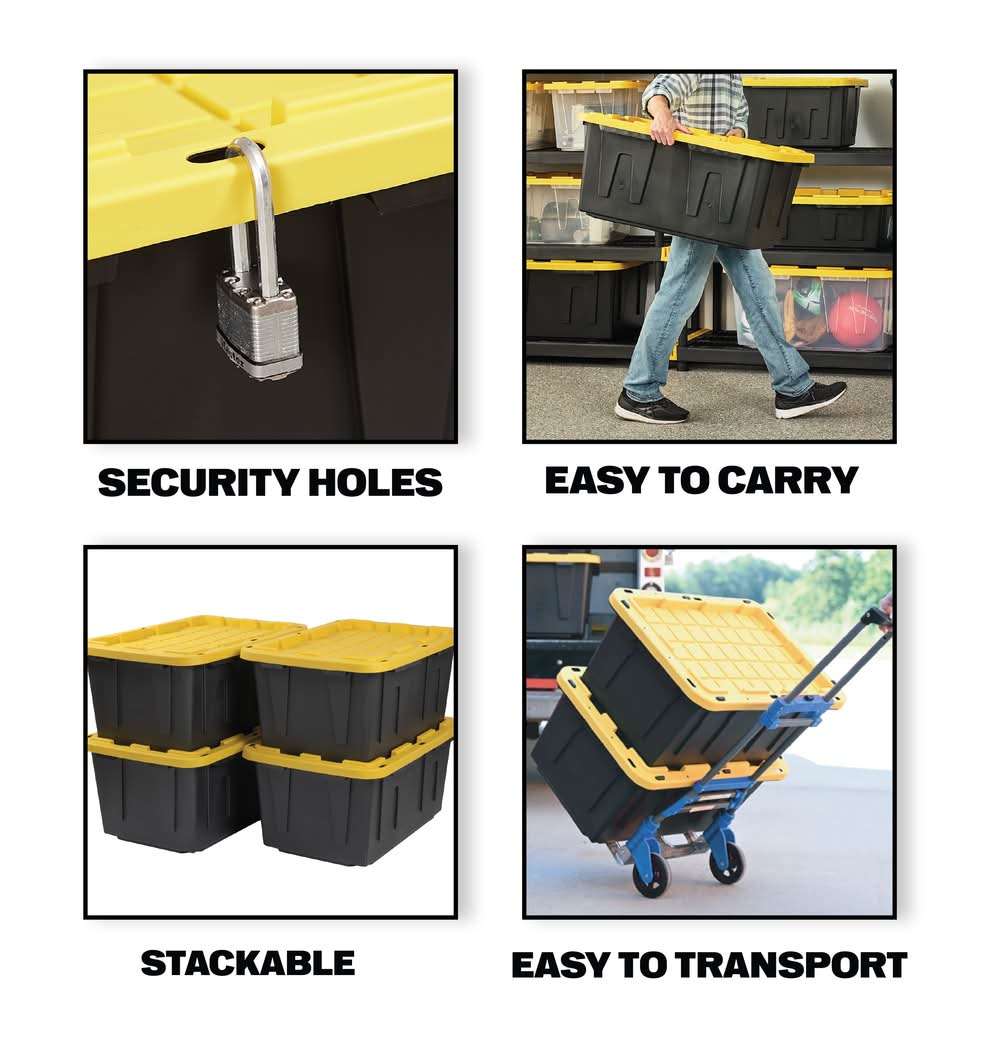 SECURITY HOLES

EASY TO CARRY

STACKABLE

EASY TO TRANSPORT