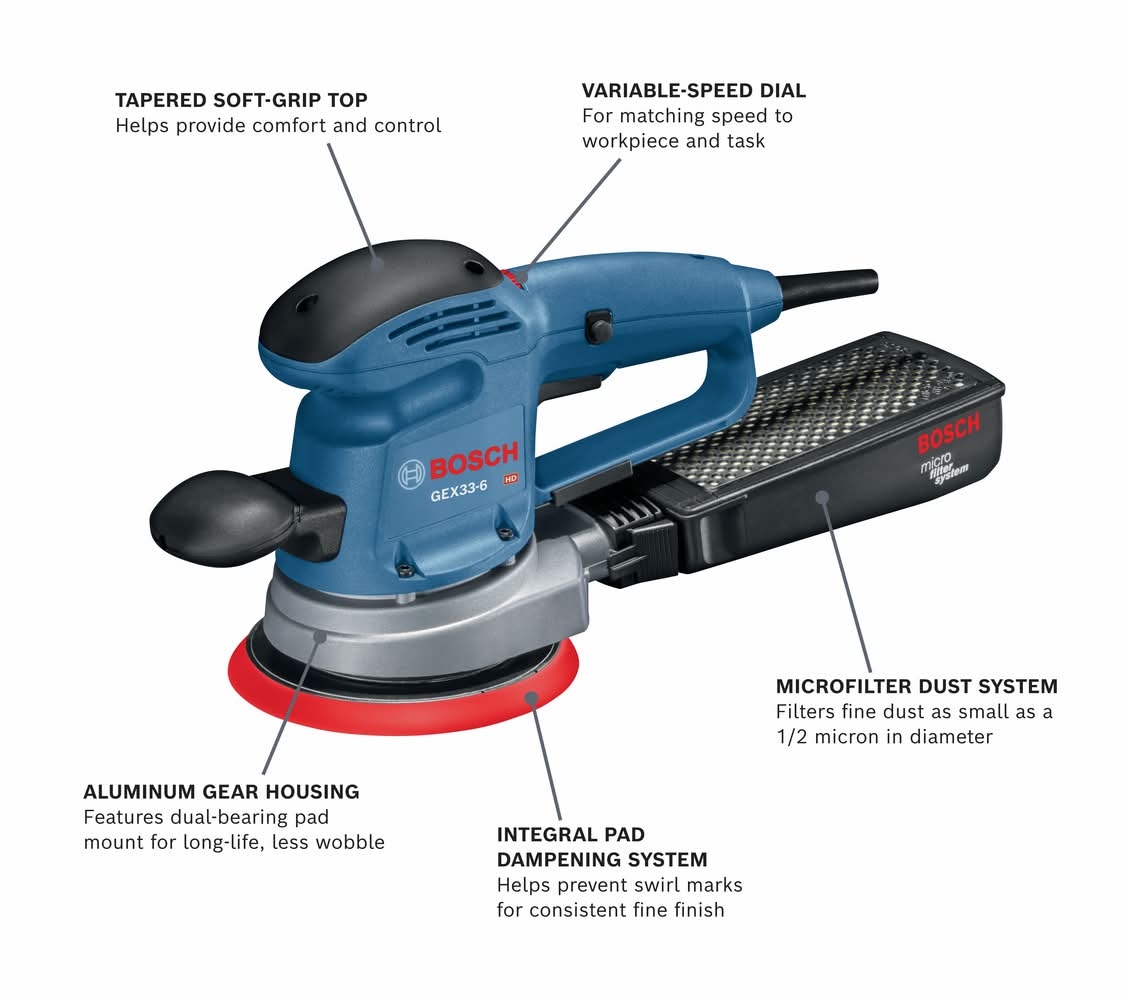 TAPERED SOFT-GRIP TOP
Helps provide comfort and control

VARIABLE-SPEED DIAL
For matching speed to workpiece and task

BOSCH
GEX33-6
HD

BOSCH
micro filter system

MICROFILTER DUST SYSTEM
Filters fine dust as small as a 1/2 micron in diameter

ALUMINUM GEAR HOUSING
Features dual-bearing pad mount for long-life, less wobble

INTEGRAL PAD DAMPENING SYSTEM
Helps prevent swirl marks for consistent fine finish