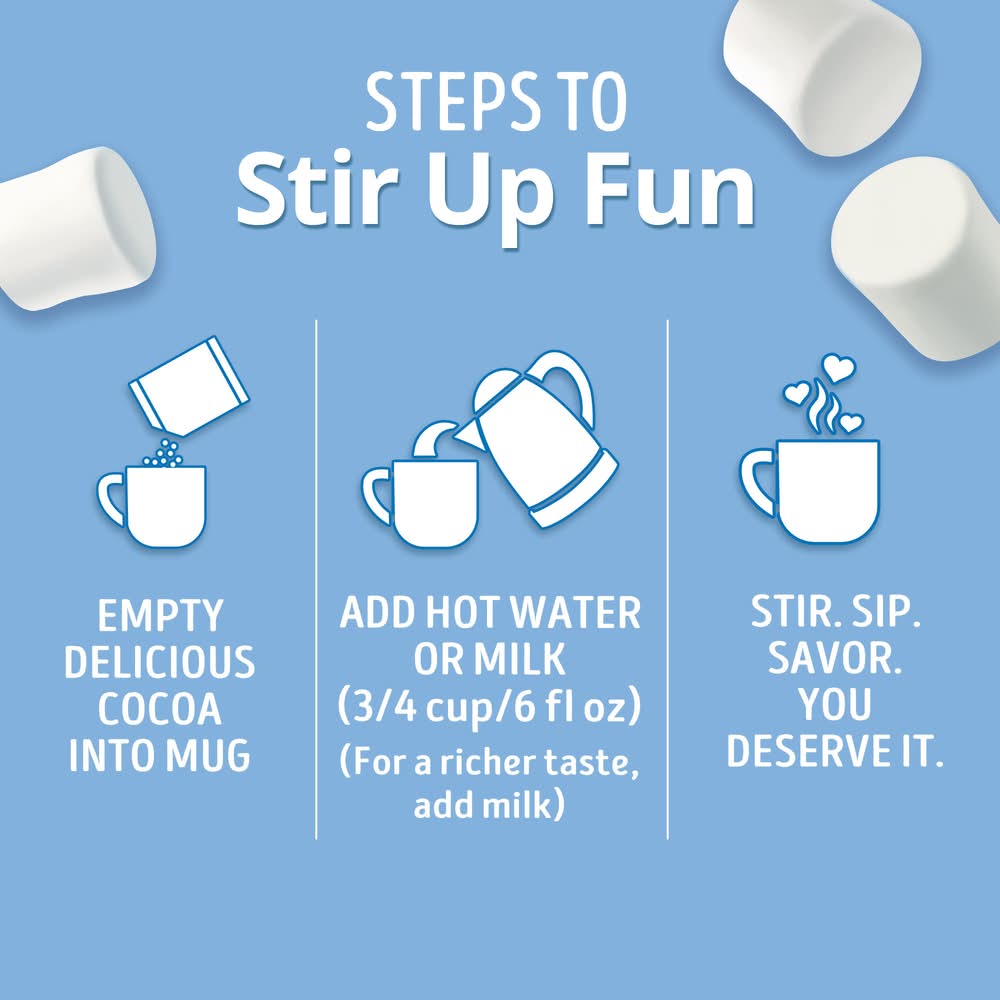 STEPS TO
Stir Up Fun

EMPTY DELICIOUS COCOA INTO MUG

ADD HOT WATER OR MILK (3/4 cup/6 fl oz) (For a richer taste, add milk)

STIR. SIP. SAVOR. YOU DESERVE IT.