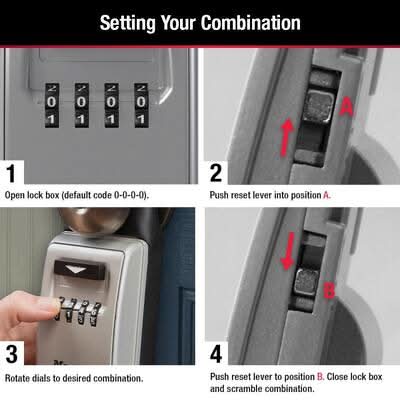 Setting Your Combination

2 2 2 2
0 0 0 0
1 1 1 1

1

Open lock box (default code 0-0-0-0).

A

2

Push reset lever into position A.

3

Rotate dials to desired combination.

B

4

Push reset lever to position B. Close lock box and scramble combination.