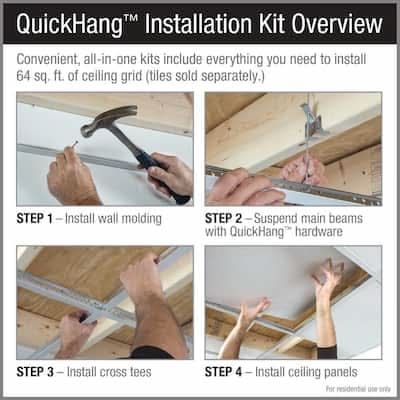 QuickHang™ Installation Kit Overview

Convenient, all-in-one kits include everything you need to install 64 sq. ft. of ceiling grid (tiles sold separately.)

STEP 1 – Install wall molding

STEP 2 – Suspend main beams with QuickHang™ hardware

STEP 3 – Install cross tees

STEP 4 – Install ceiling panels

For residential use only