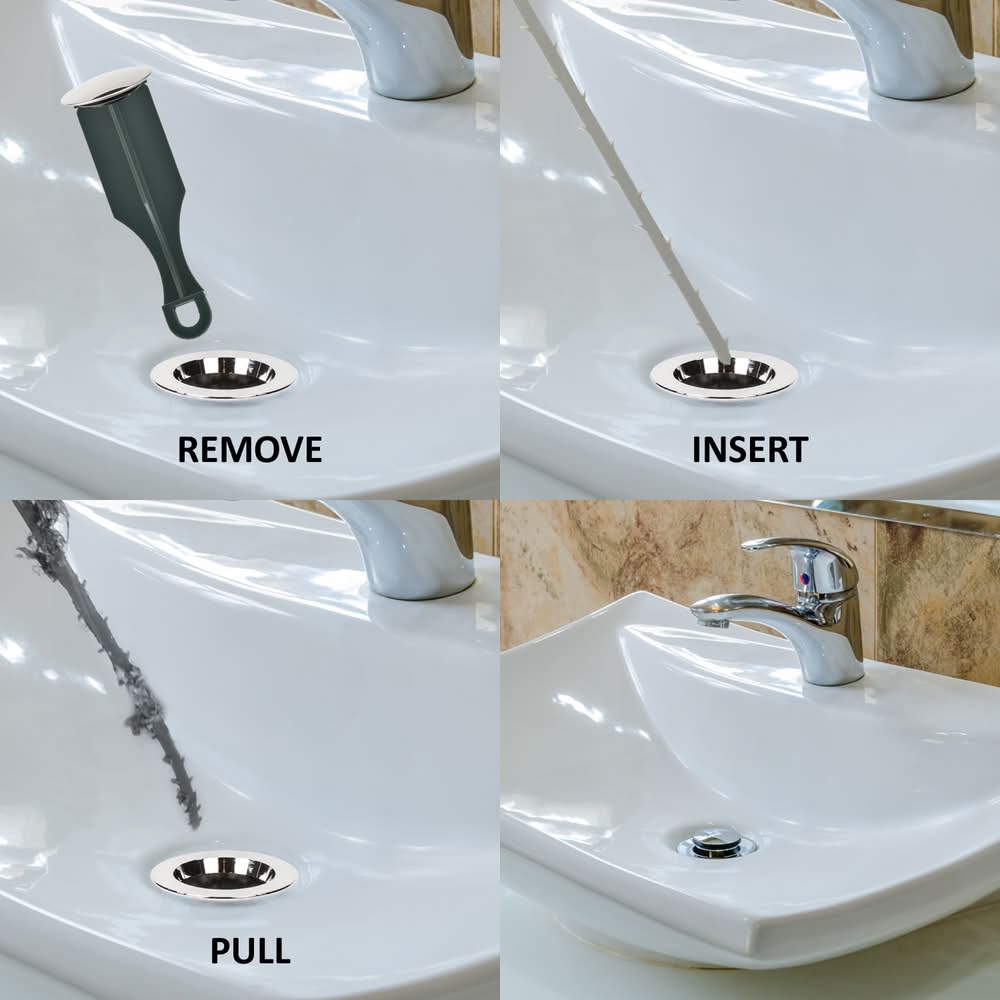 REMOVE

INSERT

PULL