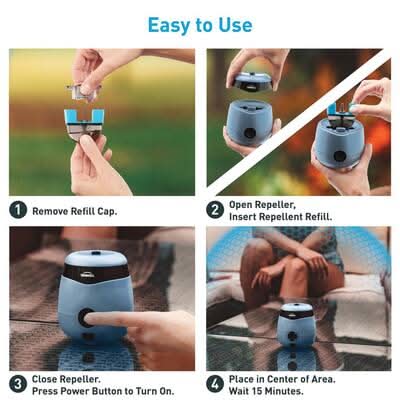 Easy to Use

1 Remove Refill Cap.

2 Open Repeller, Insert Repellent Refill.

3 Close Repeller. Press Power Button to Turn On.

4 Place in Center of Area. Wait 15 Minutes.