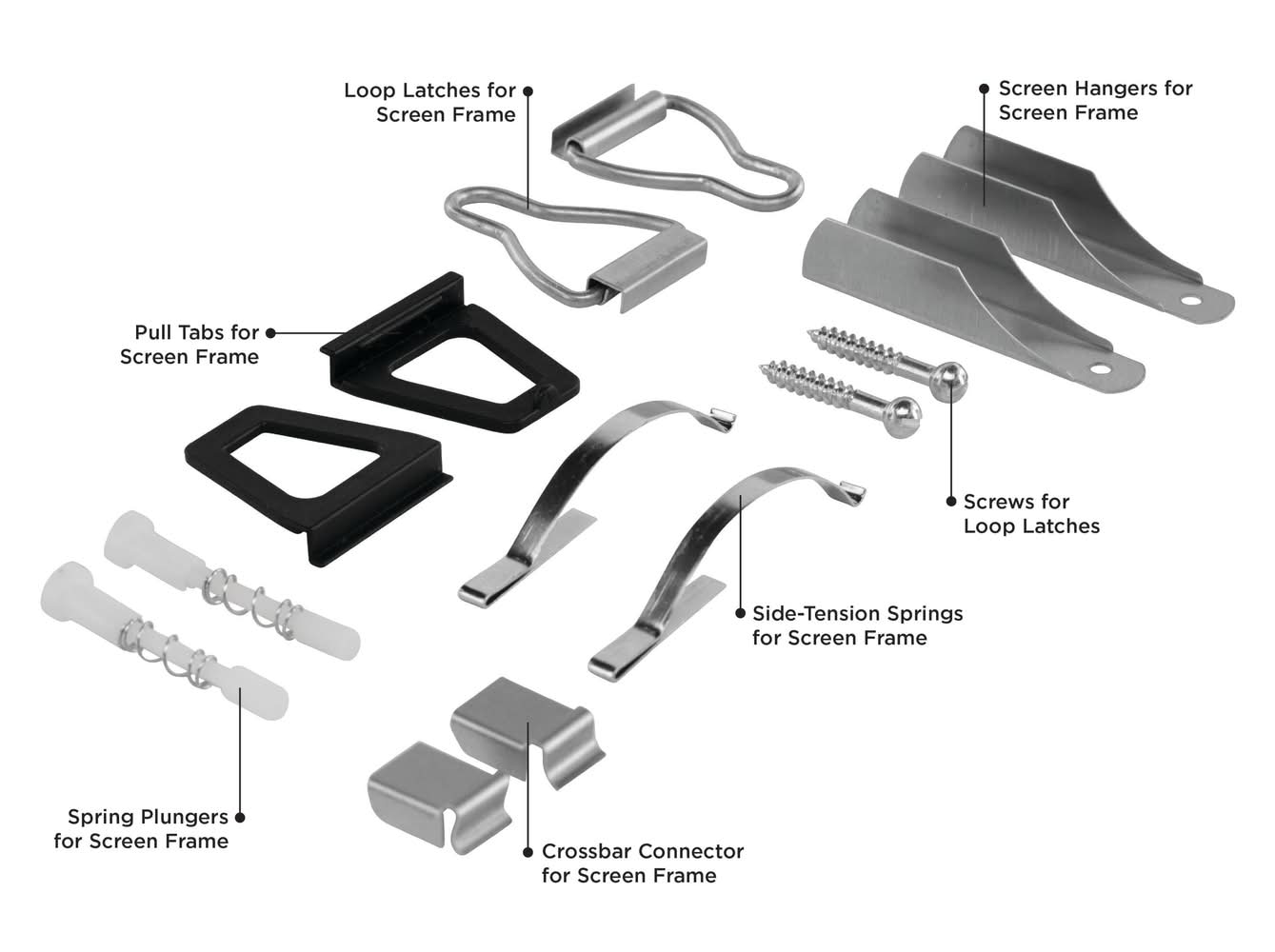 Loop Latches for Screen Frame

Screen Hangers for Screen Frame

Pull Tabs for Screen Frame

Screws for Loop Latches

Side-Tension Springs for Screen Frame

Spring Plungers for Screen Frame

Crossbar Connector for Screen Frame