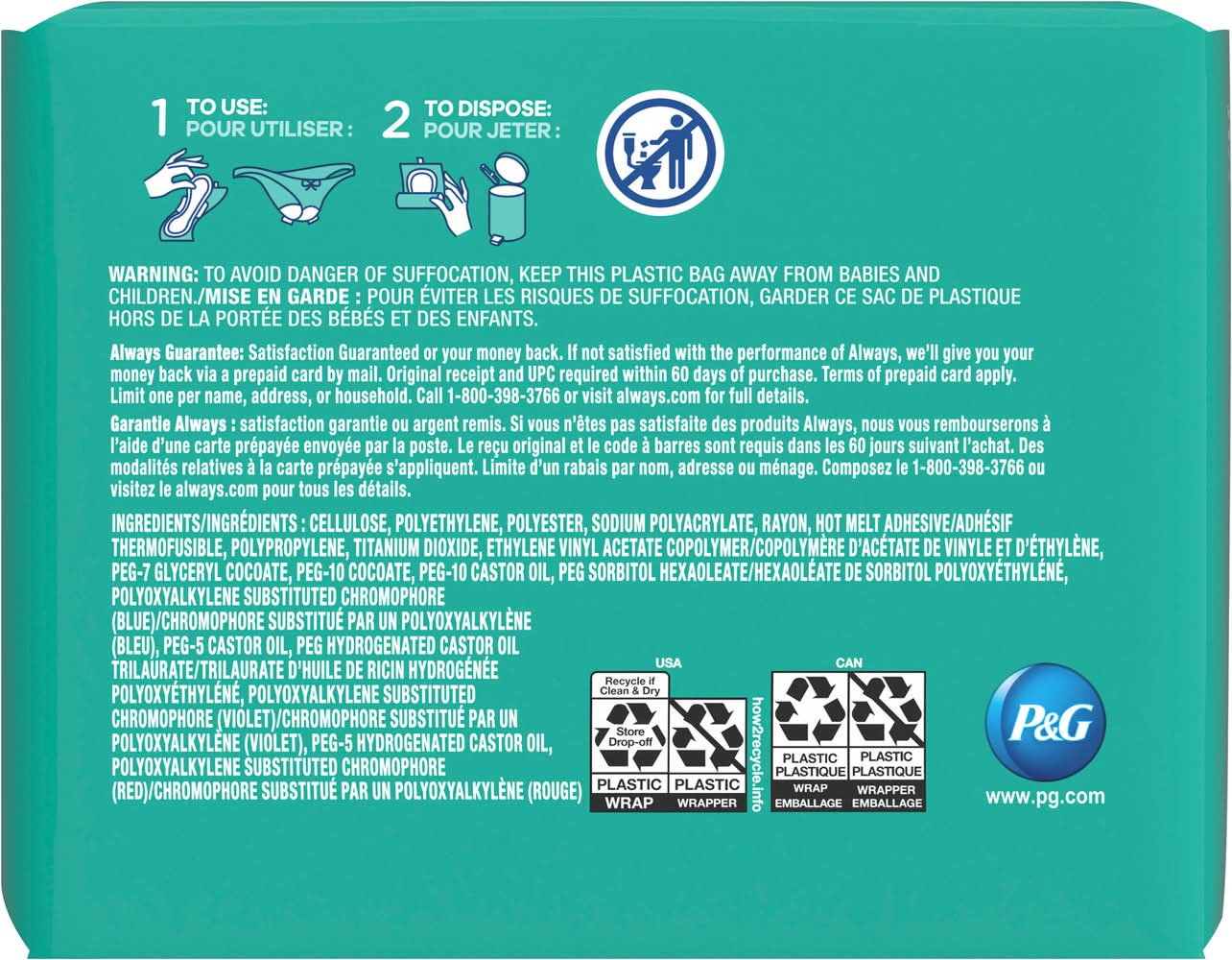 1 TO USE:
POUR UTILISER :

2 TO DISPOSE:
POUR JETER :

WARNING: TO AVOID DANGER OF SUFFOCATION, KEEP THIS PLASTIC BAG AWAY FROM BABIES AND CHILDREN./MISE EN GARDE : POUR ÉVITER LES RISQUES DE SUFFOCATION, GARDER CE SAC DE PLASTIQUE HORS DE LA PORTÉE DES BÉBÉS ET DES ENFANTS.

Always Guarantee: Satisfaction Guaranteed or your money back. If not satisfied with the performance of Always, we'll give you your money back via a prepaid card by mail. Original receipt and UPC required within 60 days of purchase. Terms of prepaid card apply. Limit one per name, address, or household. Call 1-800-398-3766 or visit always.com for full details.

Garantie Always : satisfaction garantie ou argent remis. Si vous n'êtes pas satisfaite des produits Always, nous vous rembourserons à l'aide d'une carte prépayée envoyée par la poste. Le reçu original et le code à barres sont requis dans les 60 jours suivant l'achat. Des modalités relatives à la carte prépayée s'appliquent. Limite d'un rabais par nom, adresse ou ménage. Composez le 1-800-398-3766 ou visitez le always.com pour tous les détails.

INGREDIENTS/INGRÉDIENTS : CELLULOSE, POLYETHYLENE, POLYESTER, SODIUM POLYACRYLATE, RAYON, HOT MELT ADHESIVE/ADHÉSIF THERMOFUSIBLE, POLYPROPYLENE, TITANIUM DIOXIDE, ETHYLENE VINYL ACETATE COPOLYMER/COPOLYMÈRE D'ACÉTATE DE VINYLE ET D'ÉTHYLÈNE, PEG-7 GLYCERYL COCOATE, PEG-10 COCOATE, PEG-10 CASTOR OIL, PEG SORBITOL HEXAOLEATE/HEXAOLÉATE DE SORBITOL POLYOXYÉTHYLÉNÉ, POLYOXYALKYLENE SUBSTITUTED CHROMOPHORE (BLUE)/CHROMOPHORE SUBSTITUÉ PAR UN POLYOXYALKYLÈNE (BLEU), PEG-5 CASTOR OIL, PEG HYDROGENATED CASTOR OIL TRILAURATE/TRILAURATE D'HUILE DE RICIN HYDROGÉNÉE POLYOXYÉTHYLÉNÉ, POLYOXYALKYLENE SUBSTITUTED CHROMOPHORE (VIOLET)/CHROMOPHORE SUBSTITUÉ PAR UN POLYOXYALKYLÈNE (VIOLET), PEG-5 HYDROGENATED CASTOR OIL, POLYOXYALKYLENE SUBSTITUTED CHROMOPHORE (RED)/CHROMOPHORE SUBSTITUÉ PAR UN POLYOXYALKYLÈNE (ROUGE)

USA
Recycle if Clean & Dry
Store Drop-off
PLASTIC WRAP
PLASTIC WRAPPER
how2recycle.info

CAN
PLASTIC PLASTIQUE
WRAP EMBALLAGE
PLASTIC PLASTIQUE
WRAPPER EMBALLAGE

P&G
www.pg.com