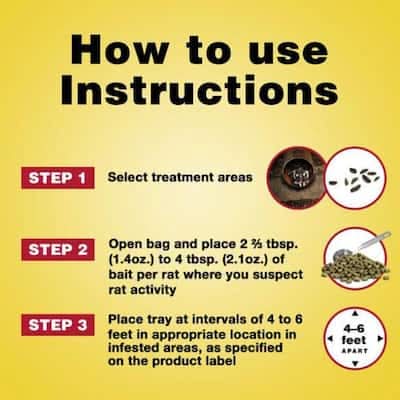 How to use Instructions

STEP 1 Select treatment areas

STEP 2 Open bag and place 2 ⅔ tbsp. (1.4oz.) to 4 tbsp. (2.1oz.) of bait per rat where you suspect rat activity

STEP 3 Place tray at intervals of 4 to 6 feet in appropriate location in infested areas, as specified on the product label

4–6 feet APART