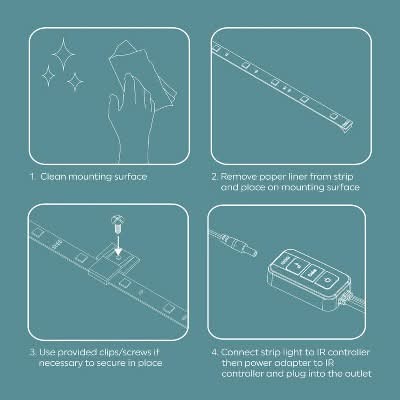 1. Clean mounting surface

2. Remove paper liner from strip and place on mounting surface

3. Use provided clips/screws if necessary to secure in place

4. Connect strip light to IR controller then power adapter to IR controller and plug into the outlet