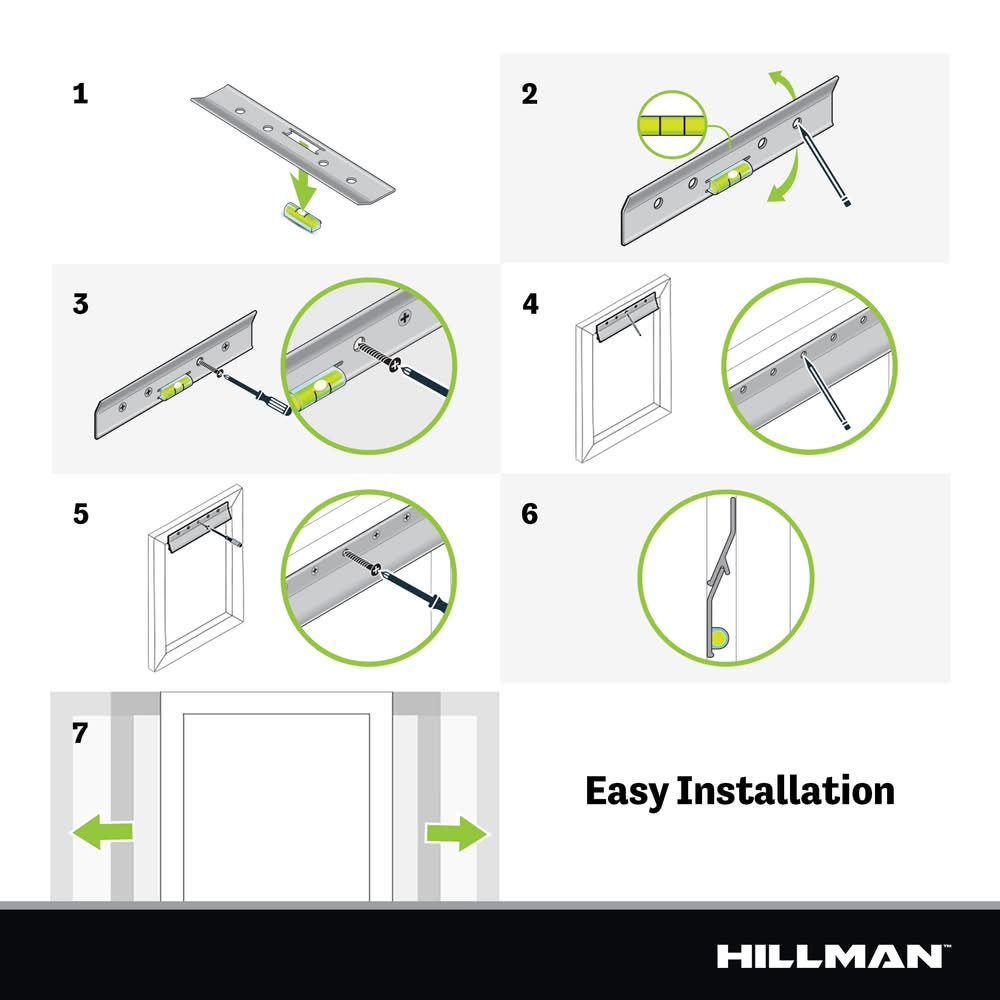 1

2

3

4

5

6

7

Easy Installation

HILLMAN™