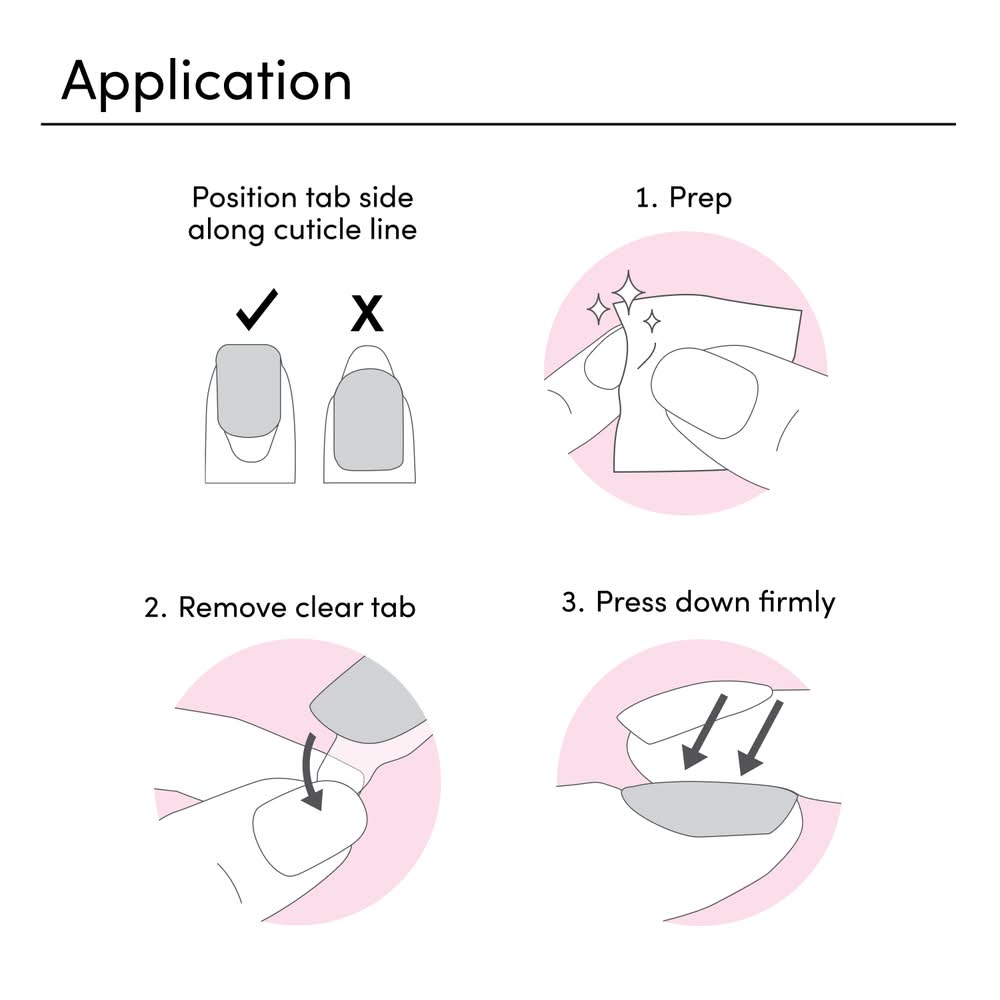 Application

Position tab side along cuticle line

✓ X

1. Prep

2. Remove clear tab

3. Press down firmly