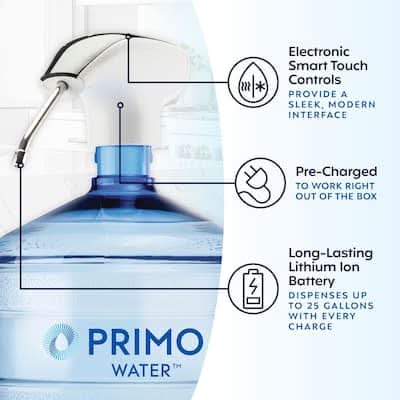 Electronic Smart Touch Controls
PROVIDE A SLEEK, MODERN INTERFACE

Pre-Charged
TO WORK RIGHT OUT OF THE BOX

Long-Lasting Lithium Ion Battery
DISPENSES UP TO 25 GALLONS WITH EVERY CHARGE

PRIMO
WATER™