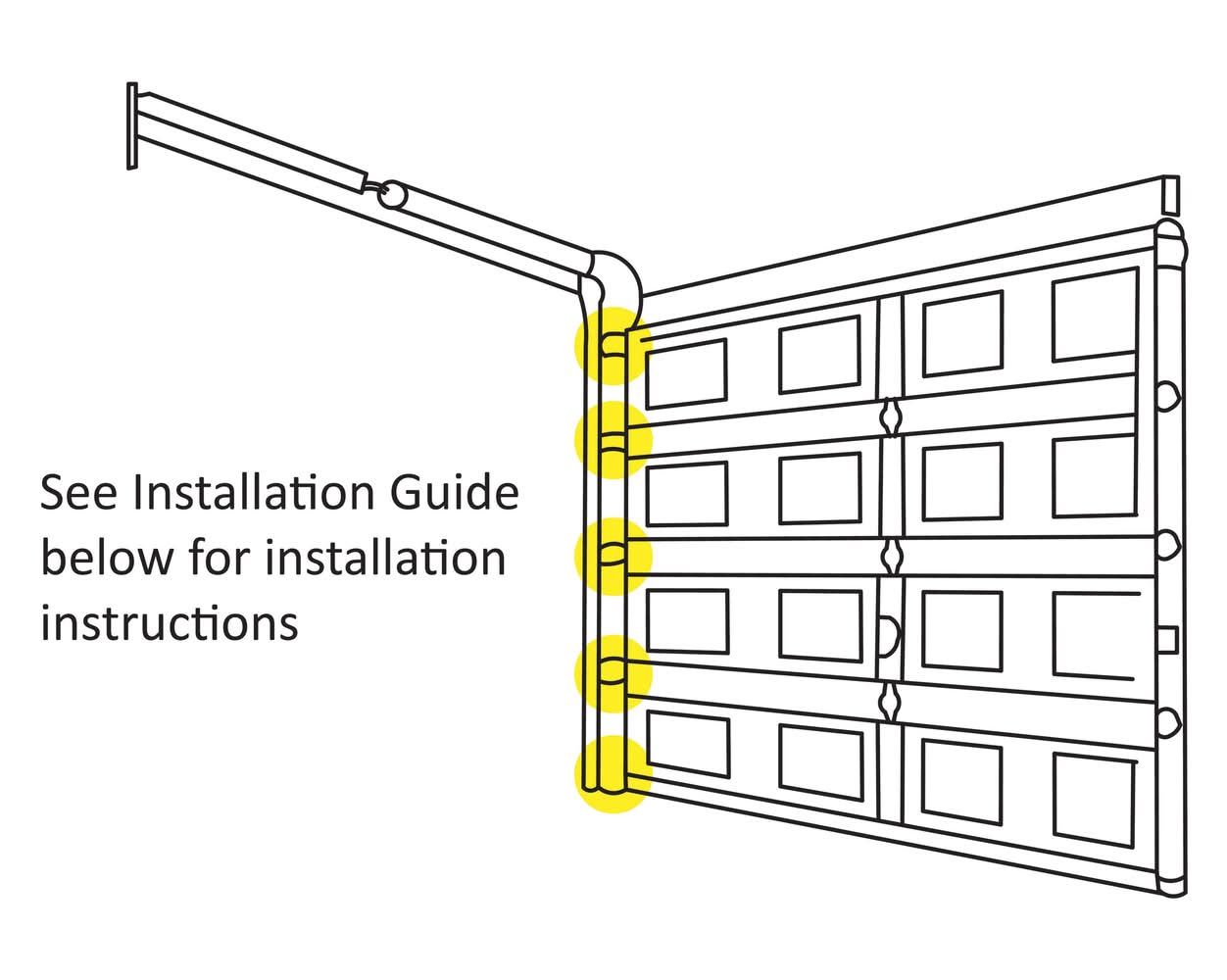 See Installation Guide below for installation instructions