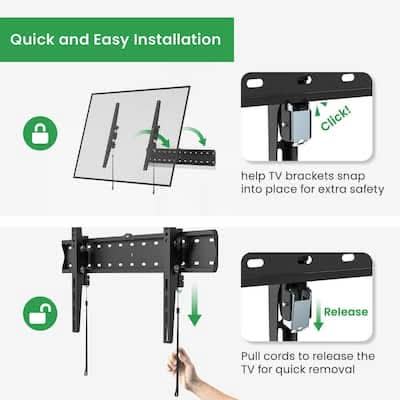 Quick and Easy Installation

Click!

help TV brackets snap into place for extra safety

Release

Pull cords to release the TV for quick removal