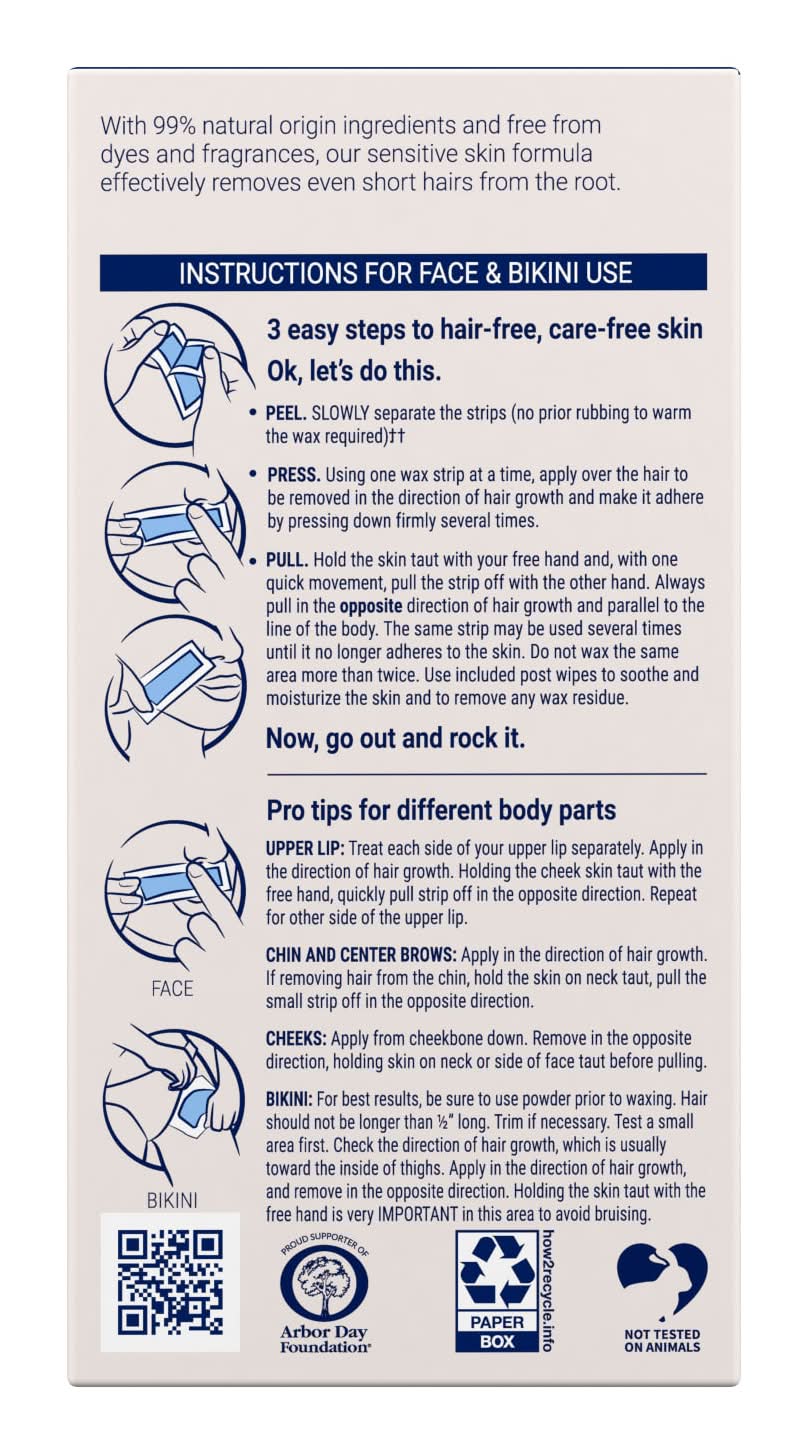 With 99% natural origin ingredients and free from dyes and fragrances, our sensitive skin formula effectively removes even short hairs from the root.

INSTRUCTIONS FOR FACE & BIKINI USE

3 easy steps to hair-free, care-free skin
Ok, let's do this.

• PEEL. SLOWLY separate the strips (no prior rubbing to warm the wax required)††

• PRESS. Using one wax strip at a time, apply over the hair to be removed in the direction of hair growth and make it adhere by pressing down firmly several times.

• PULL. Hold the skin taut with your free hand and, with one quick movement, pull the strip off with the other hand. Always pull in the opposite direction of hair growth and parallel to the line of the body. The same strip may be used several times until it no longer adheres to the skin. Do not wax the same area more than twice. Use included post wipes to soothe and moisturize the skin and to remove any wax residue.

Now, go out and rock it.

Pro tips for different body parts

UPPER LIP: Treat each side of your upper lip separately. Apply in the direction of hair growth. Holding the cheek skin taut with the free hand, quickly pull strip off in the opposite direction. Repeat for other side of the upper lip.

CHIN AND CENTER BROWS: Apply in the direction of hair growth. If removing hair from the chin, hold the skin on neck taut, pull the small strip off in the opposite direction.

CHEEKS: Apply from cheekbone down. Remove in the opposite direction, holding skin on neck or side of face taut before pulling.

BIKINI: For best results, be sure to use powder prior to waxing. Hair should not be longer than ½" long. Trim if necessary. Test a small area first. Check the direction of hair growth, which is usually toward the inside of thighs. Apply in the direction of hair growth, and remove in the opposite direction. Holding the skin taut with the free hand is very IMPORTANT in this area to avoid bruising.

FACE

BIKINI

PROUD SUPPORTER OF
Arbor Day Foundation®

PAPER BOX
how2recycle.info

NOT TESTED ON ANIMALS