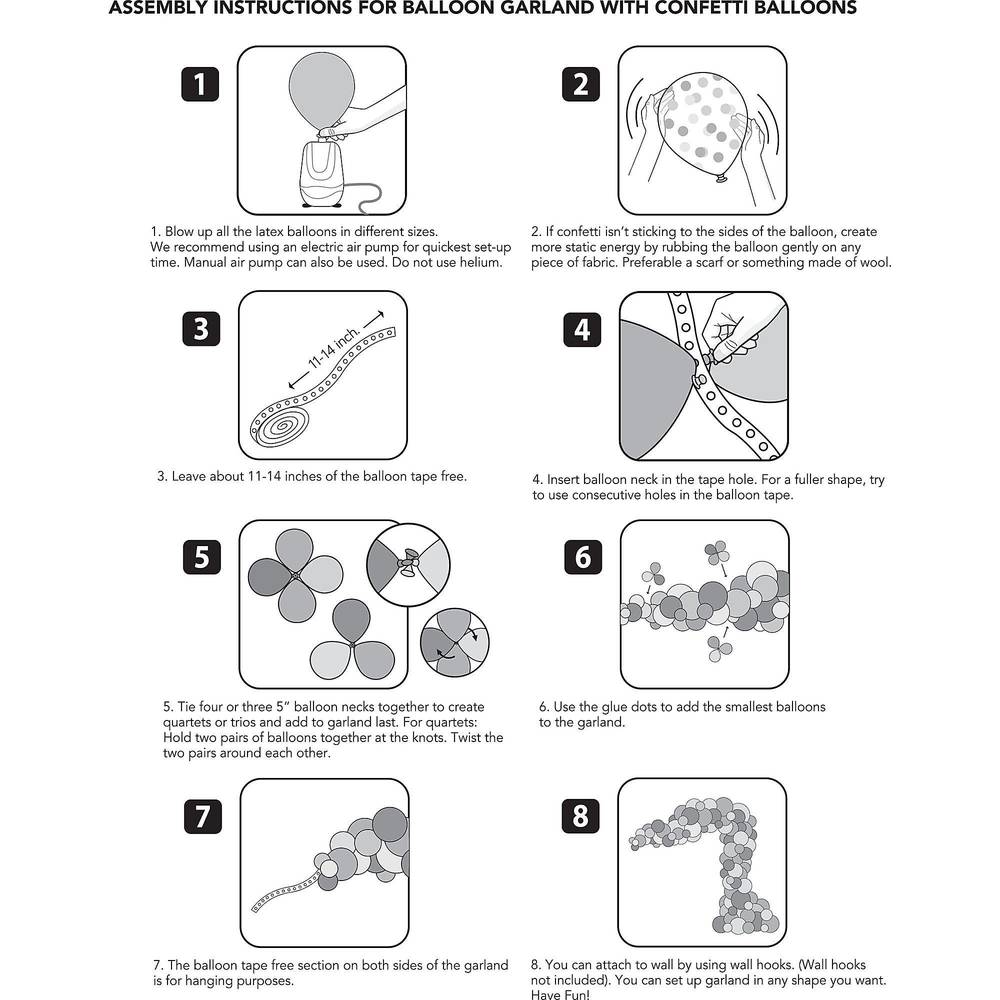 ASSEMBLY INSTRUCTIONS FOR BALLOON GARLAND WITH CONFETTI BALLOONS

1

1. Blow up all the latex balloons in different sizes. We recommend using an electric air pump for quickest set-up time. Manual air pump can also be used. Do not use helium.

2

2. If confetti isn't sticking to the sides of the balloon, create more static energy by rubbing the balloon gently on any piece of fabric. Preferable a scarf or something made of wool.

3

11-14 inch.

3. Leave about 11-14 inches of the balloon tape free.

4

4. Insert balloon neck in the tape hole. For a fuller shape, try to use consecutive holes in the balloon tape.

5

5. Tie four or three 5" balloon necks together to create quartets or trios and add to garland last. For quartets: Hold two pairs of balloons together at the knots. Twist the two pairs around each other.

6

6. Use the glue dots to add the smallest balloons to the garland.

7

7. The balloon tape free section on both sides of the garland is for hanging purposes.

8

8. You can attach to wall by using wall hooks. (Wall hooks not included). You can set up garland in any shape you want. Have Fun!